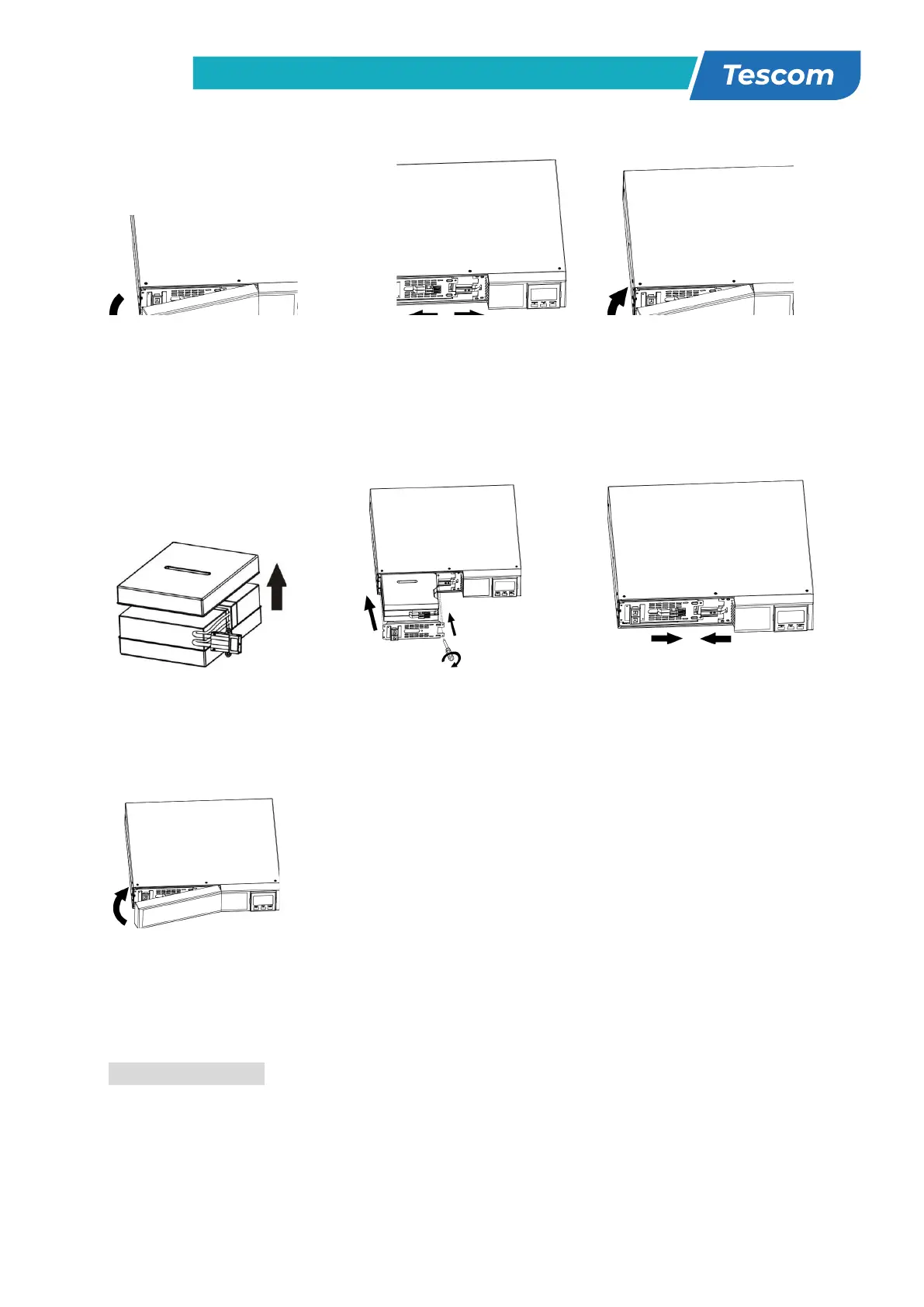 Tescom