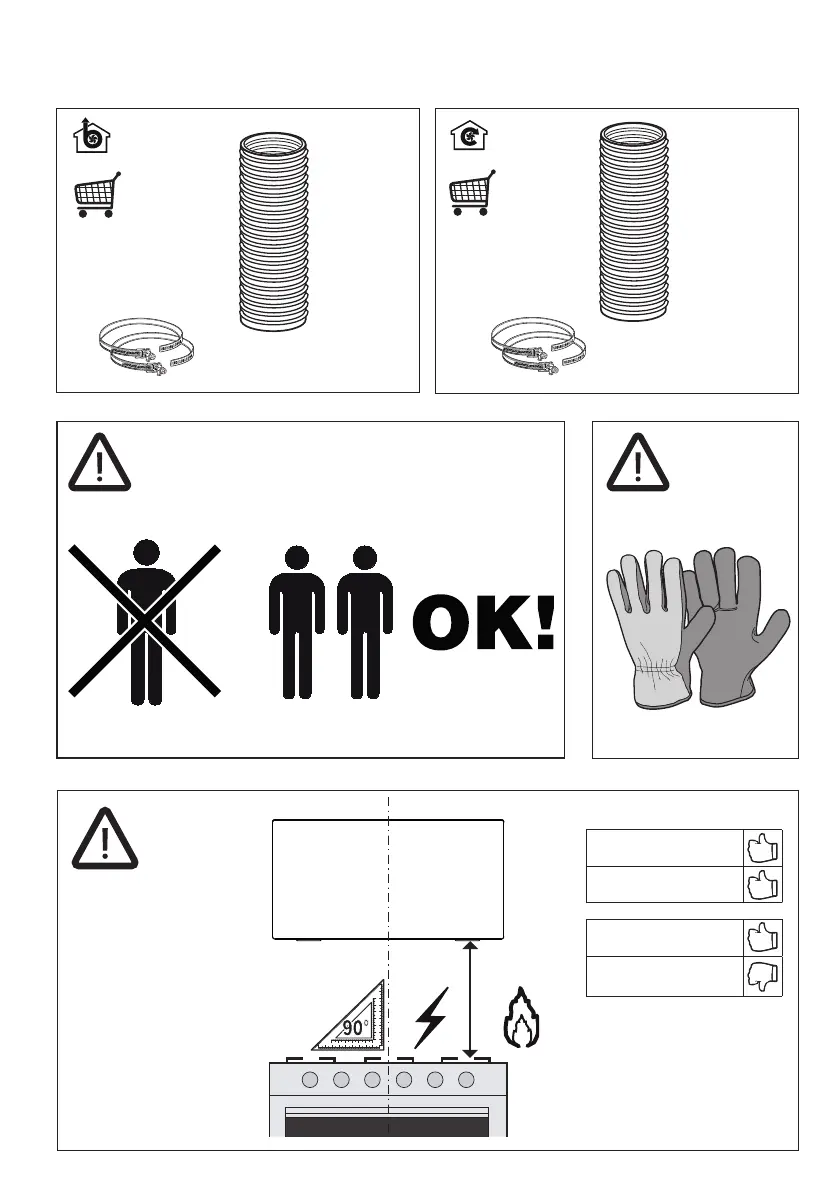 OK!

90°