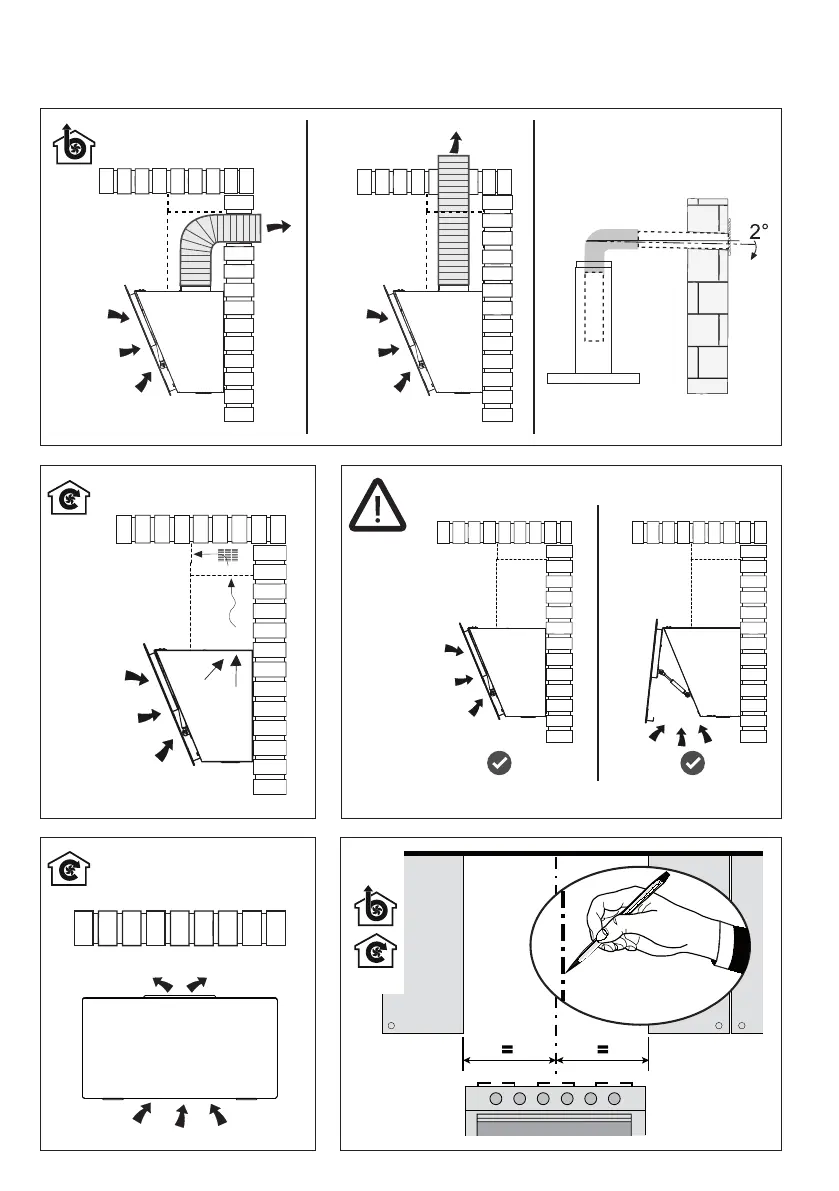 2°

=

=