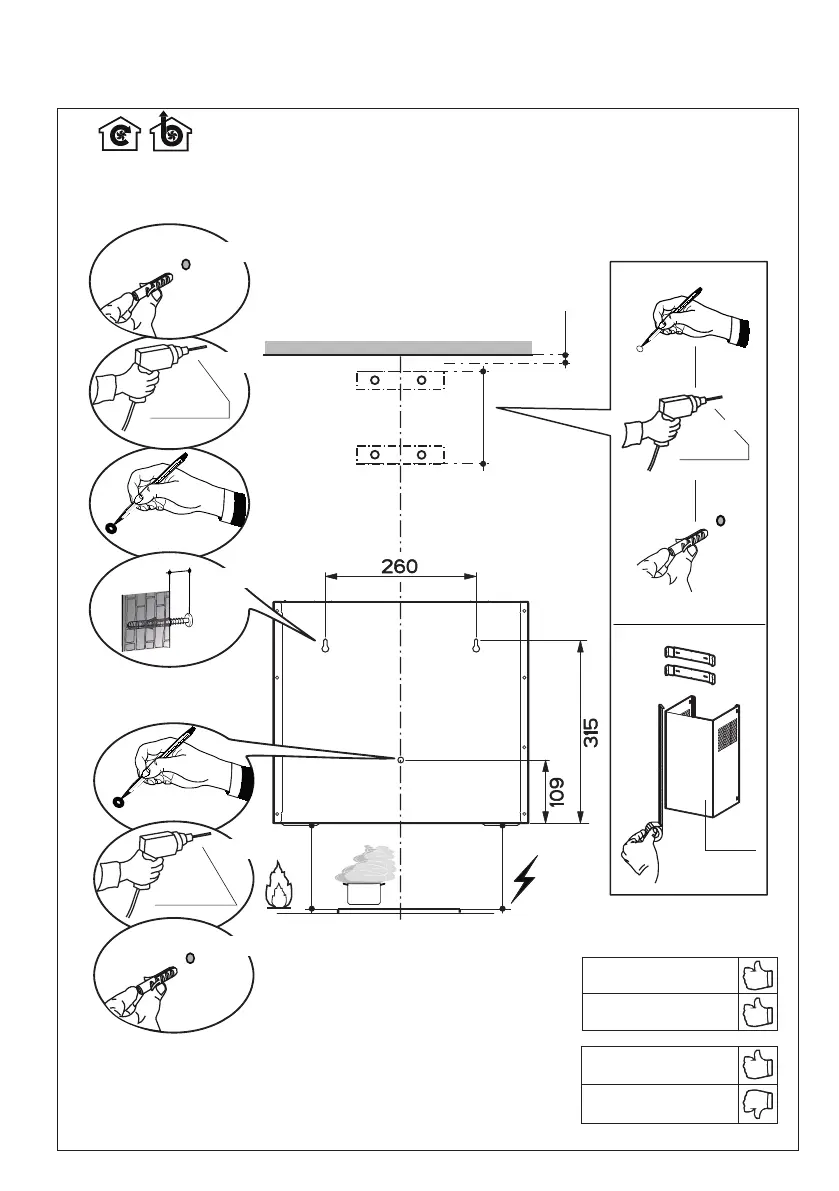 260

315

109