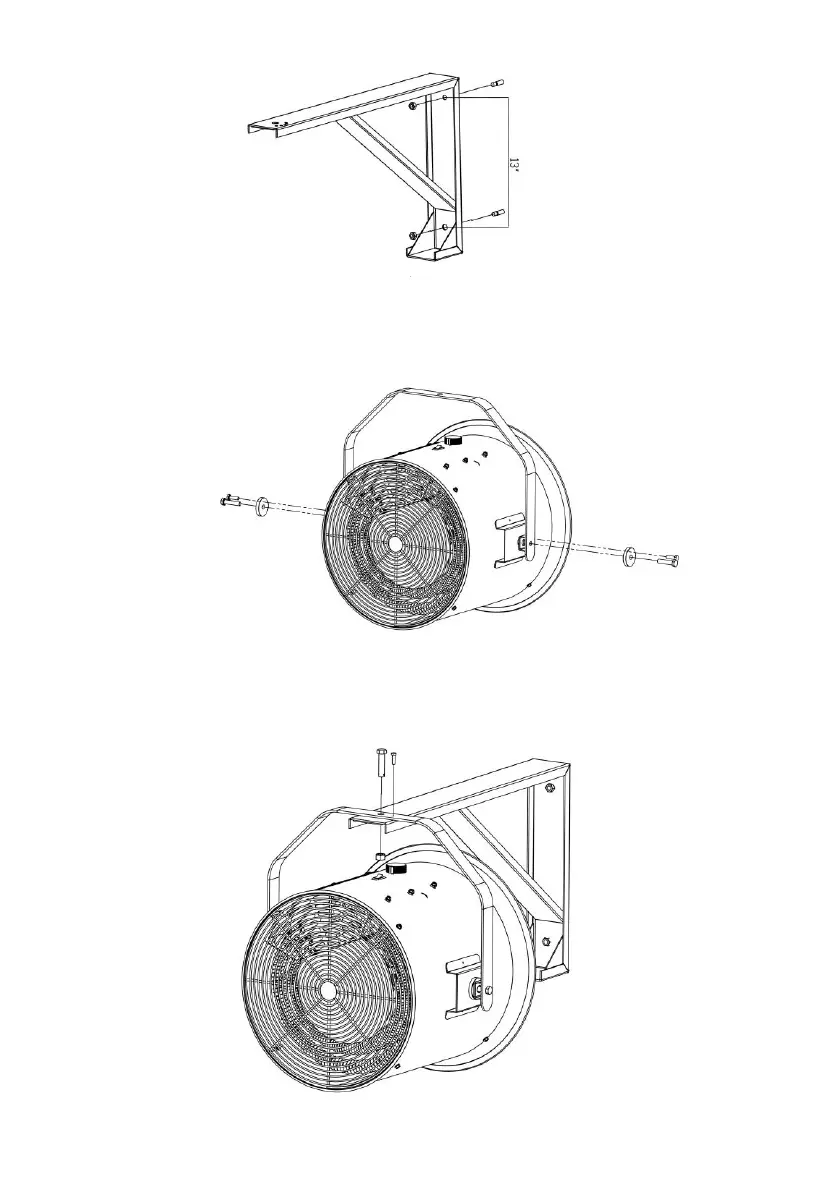 13"