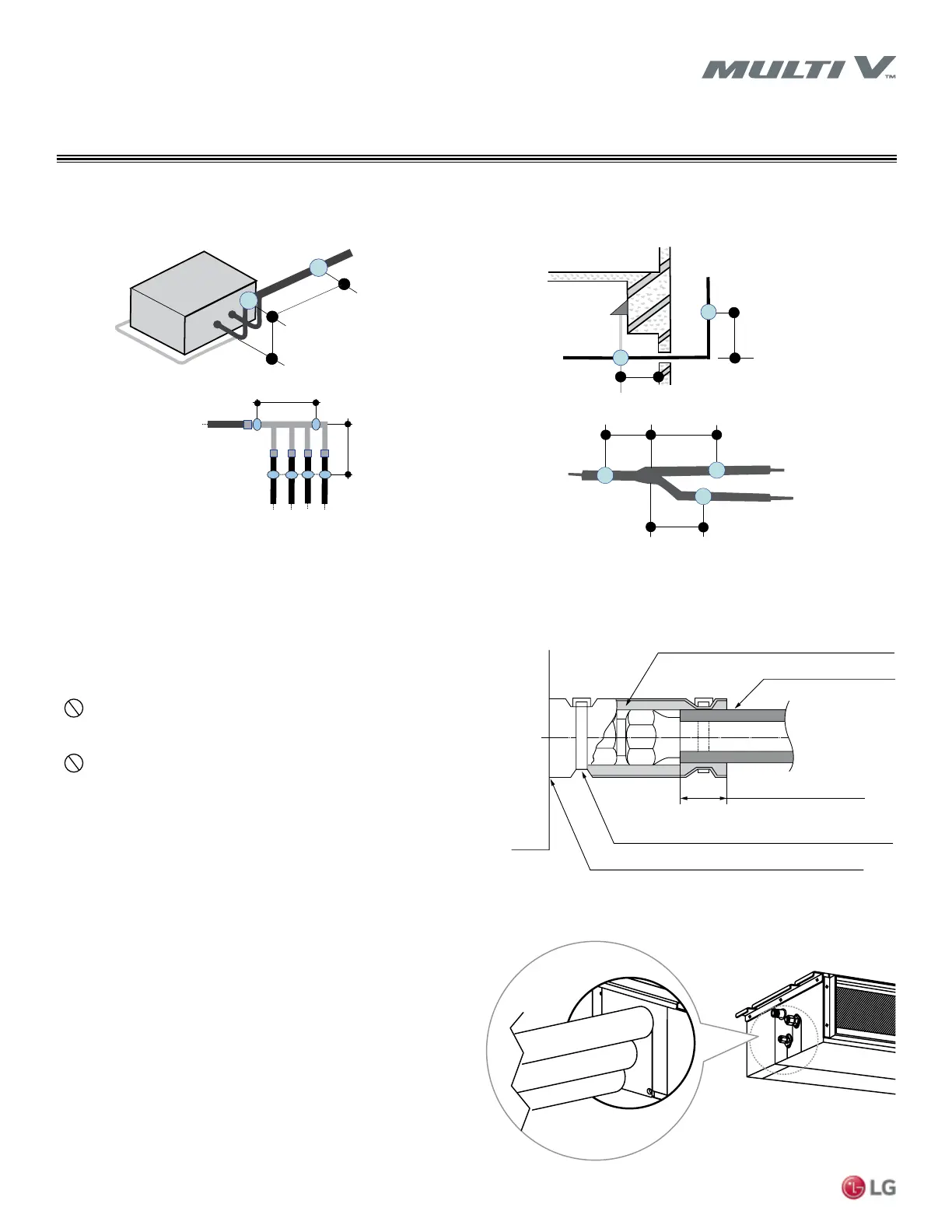 MULTI V™

LG