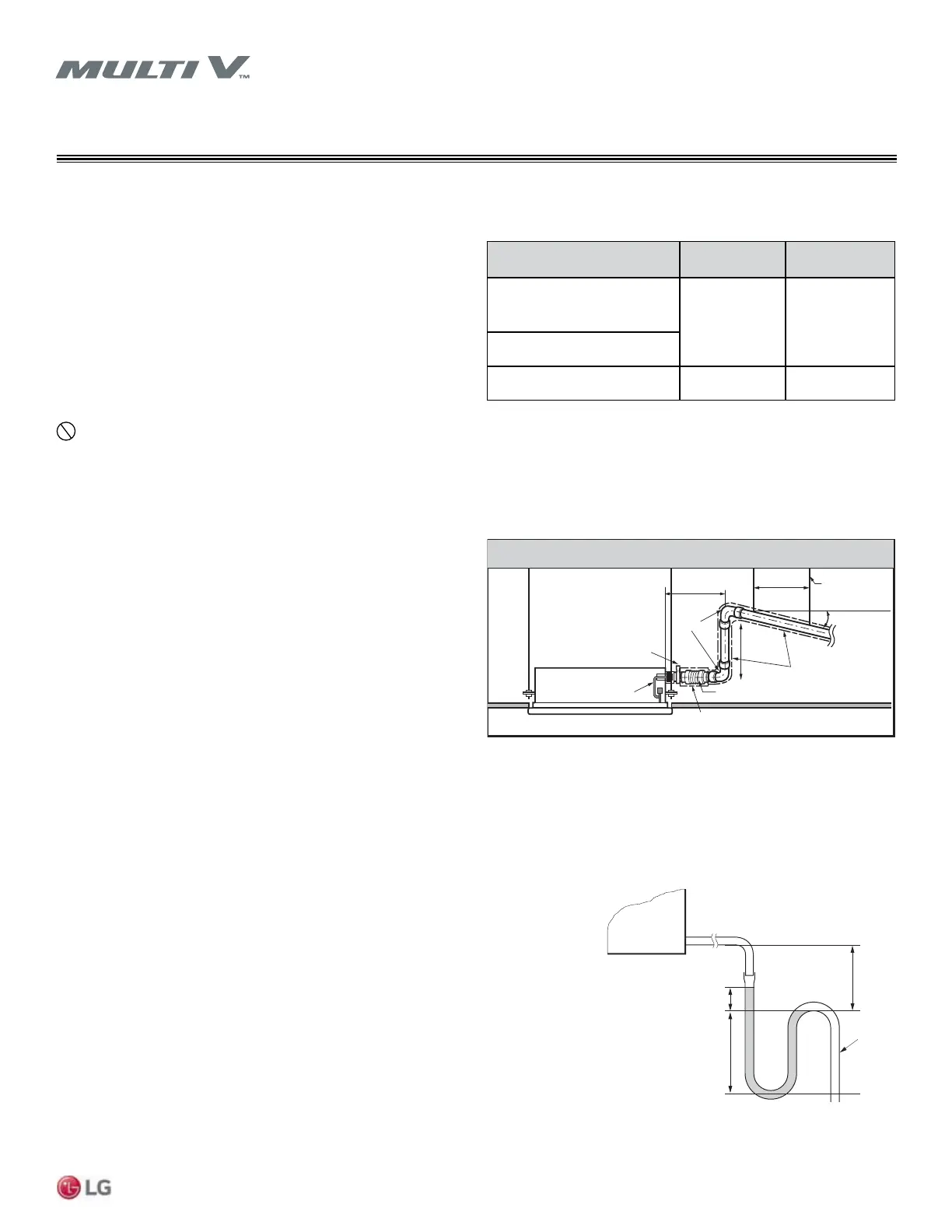 MULTI V™

LG