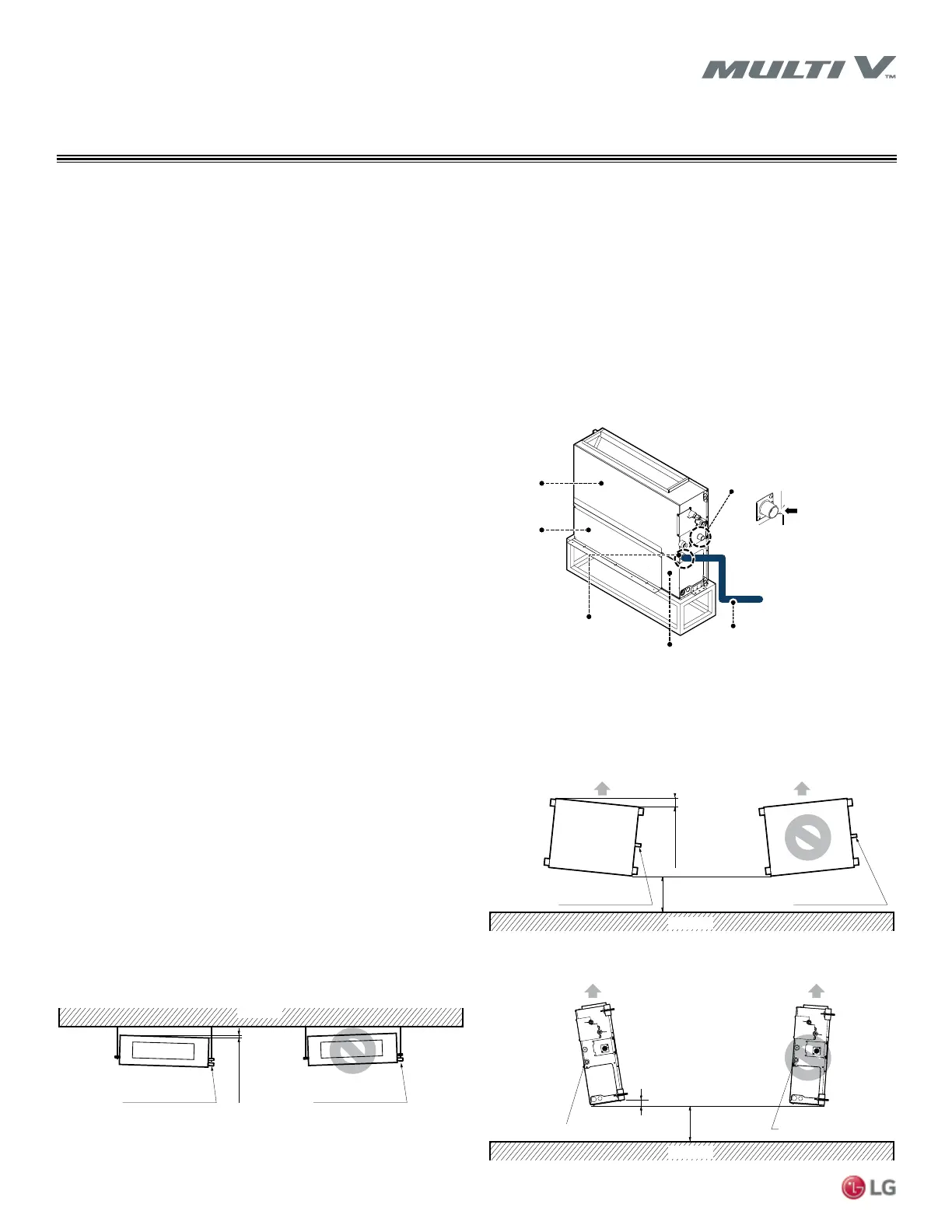 MULTI V™

LG