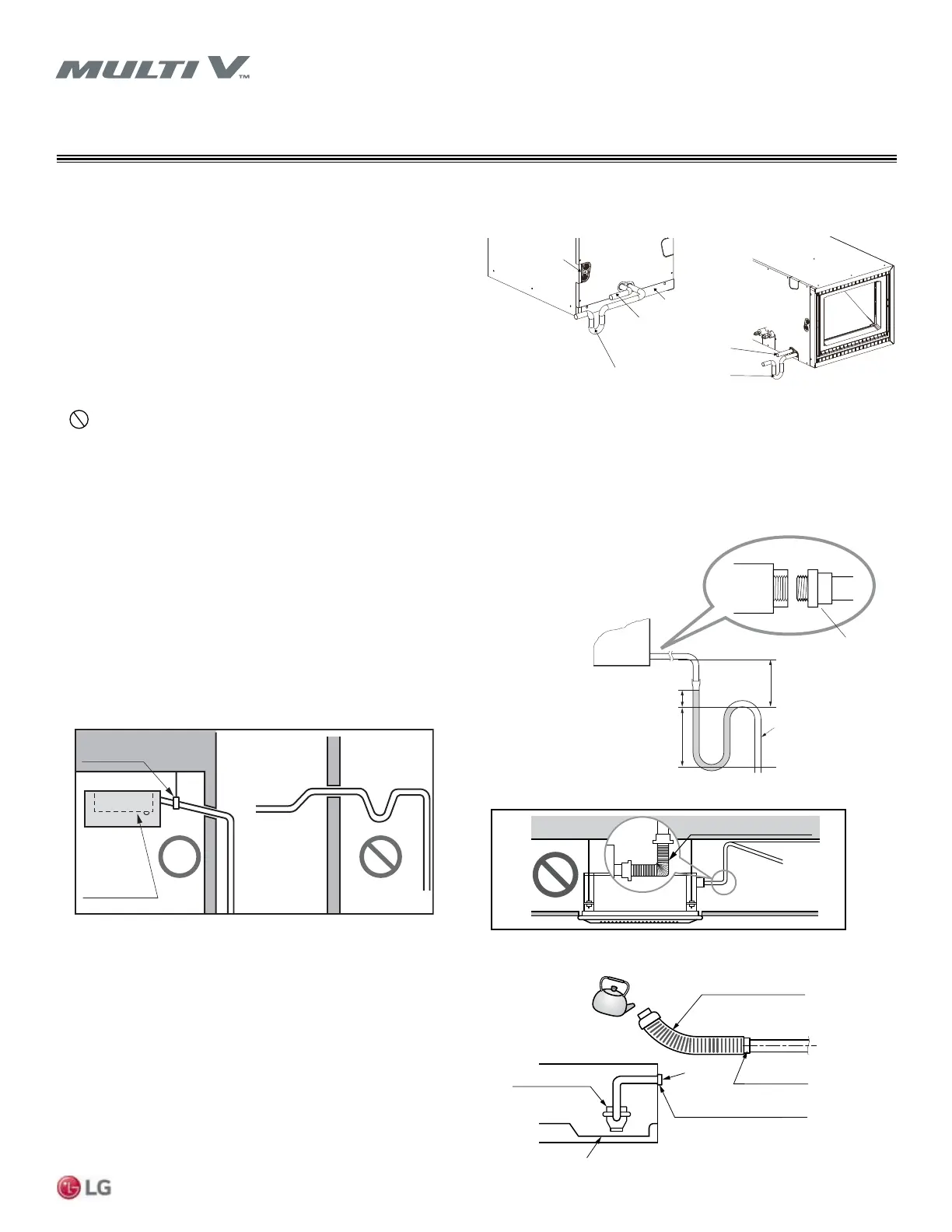 MULTI V™

LG