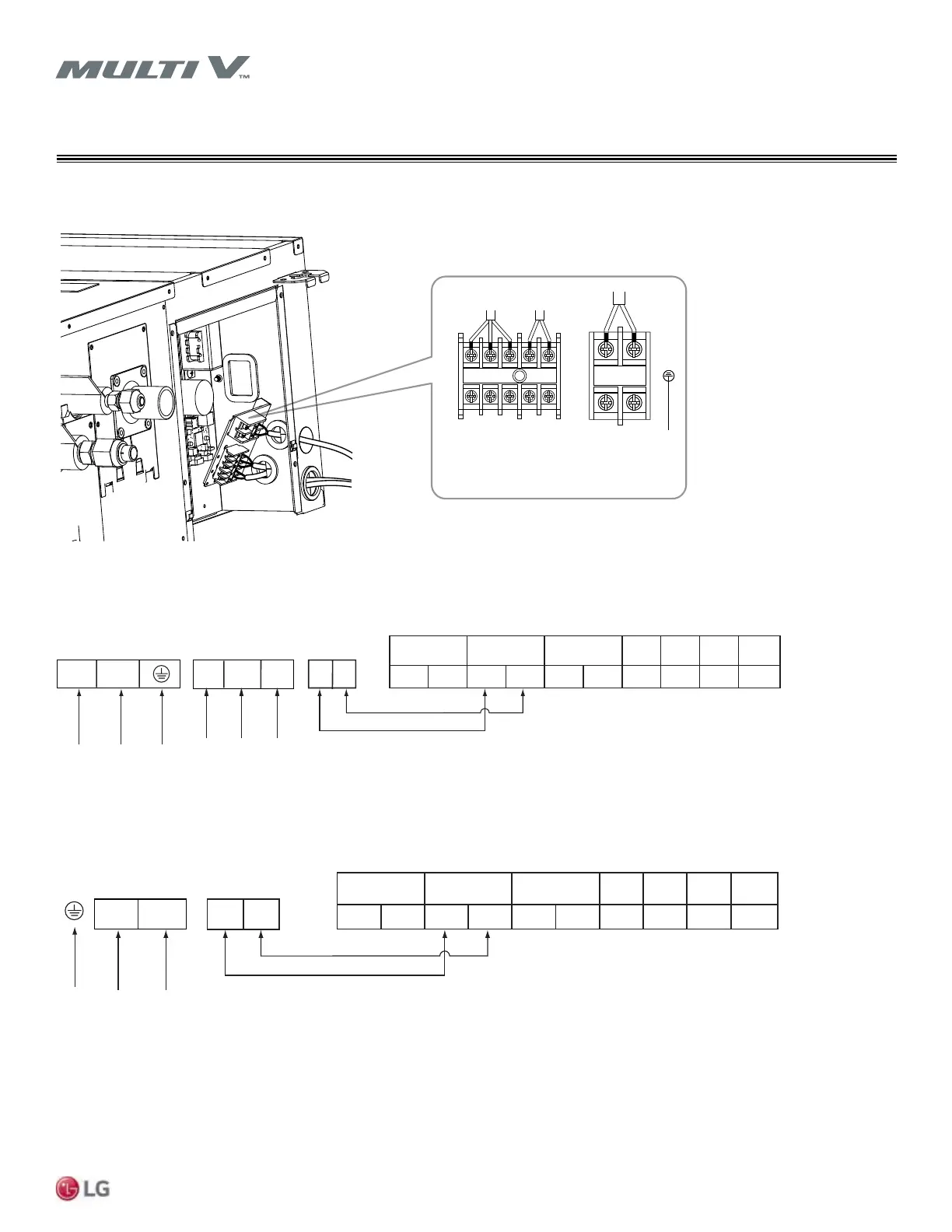 MULTI V™

LG