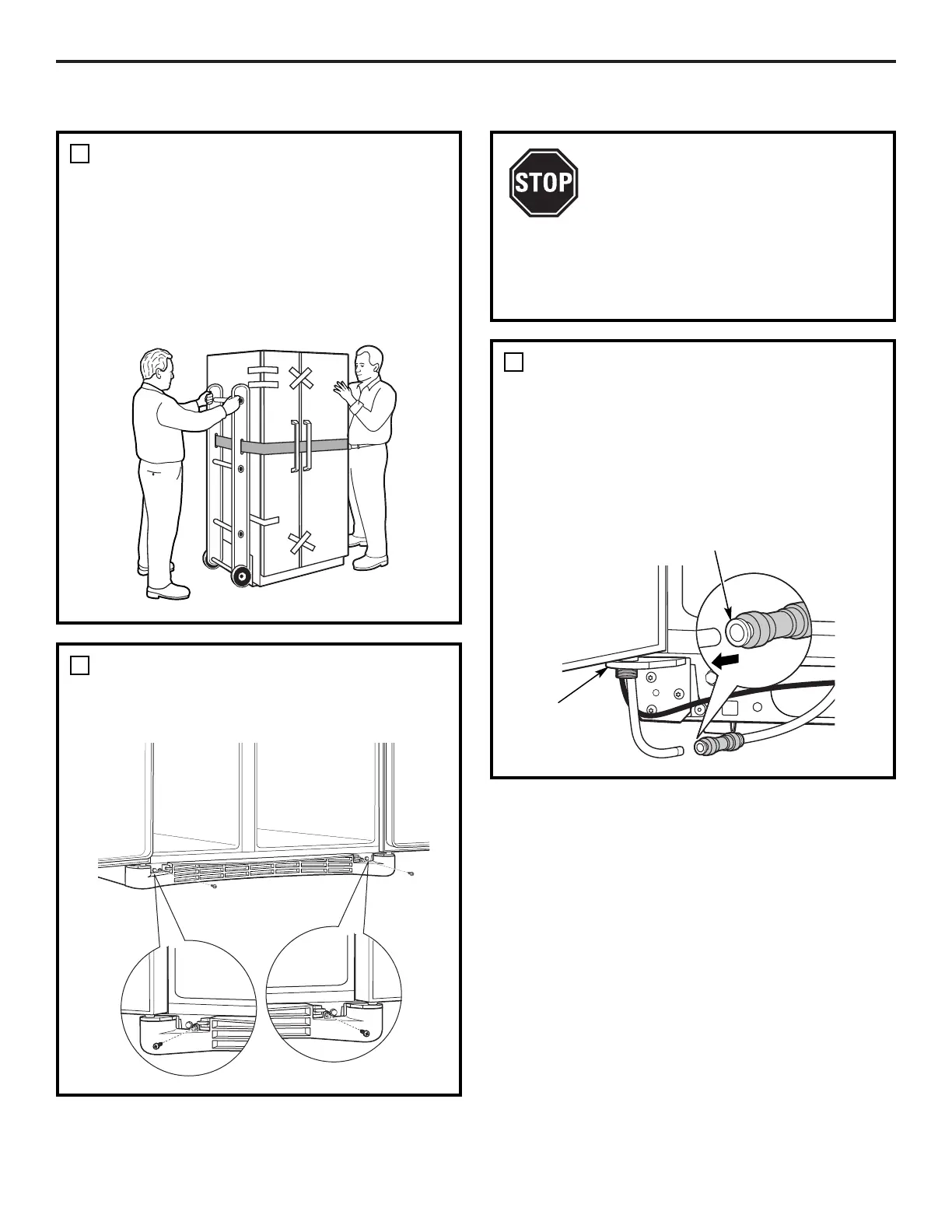 STOP