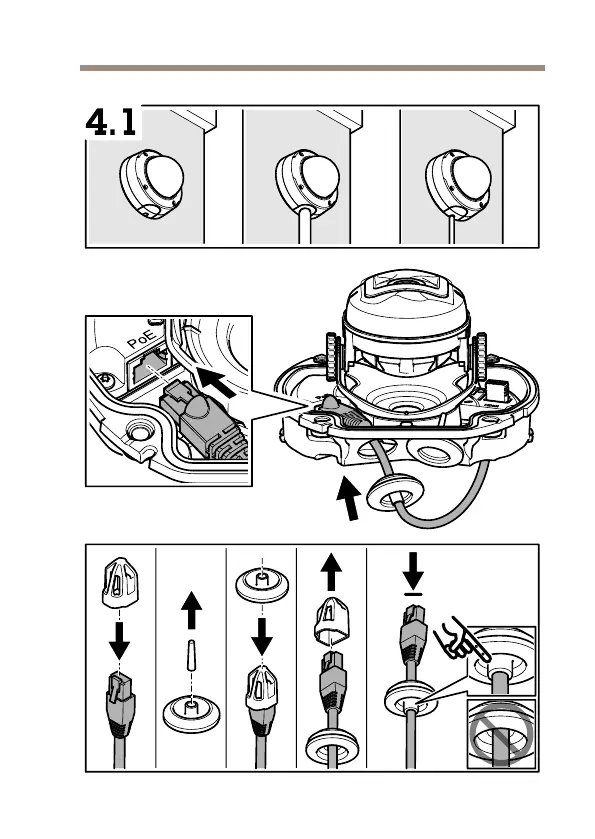 4.1

PoE