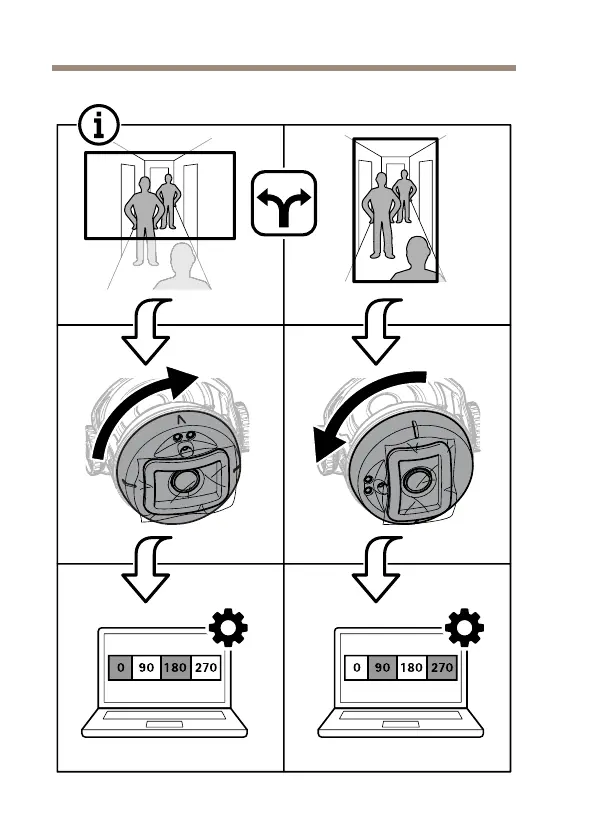 0 90 180 270

0 90 180 270