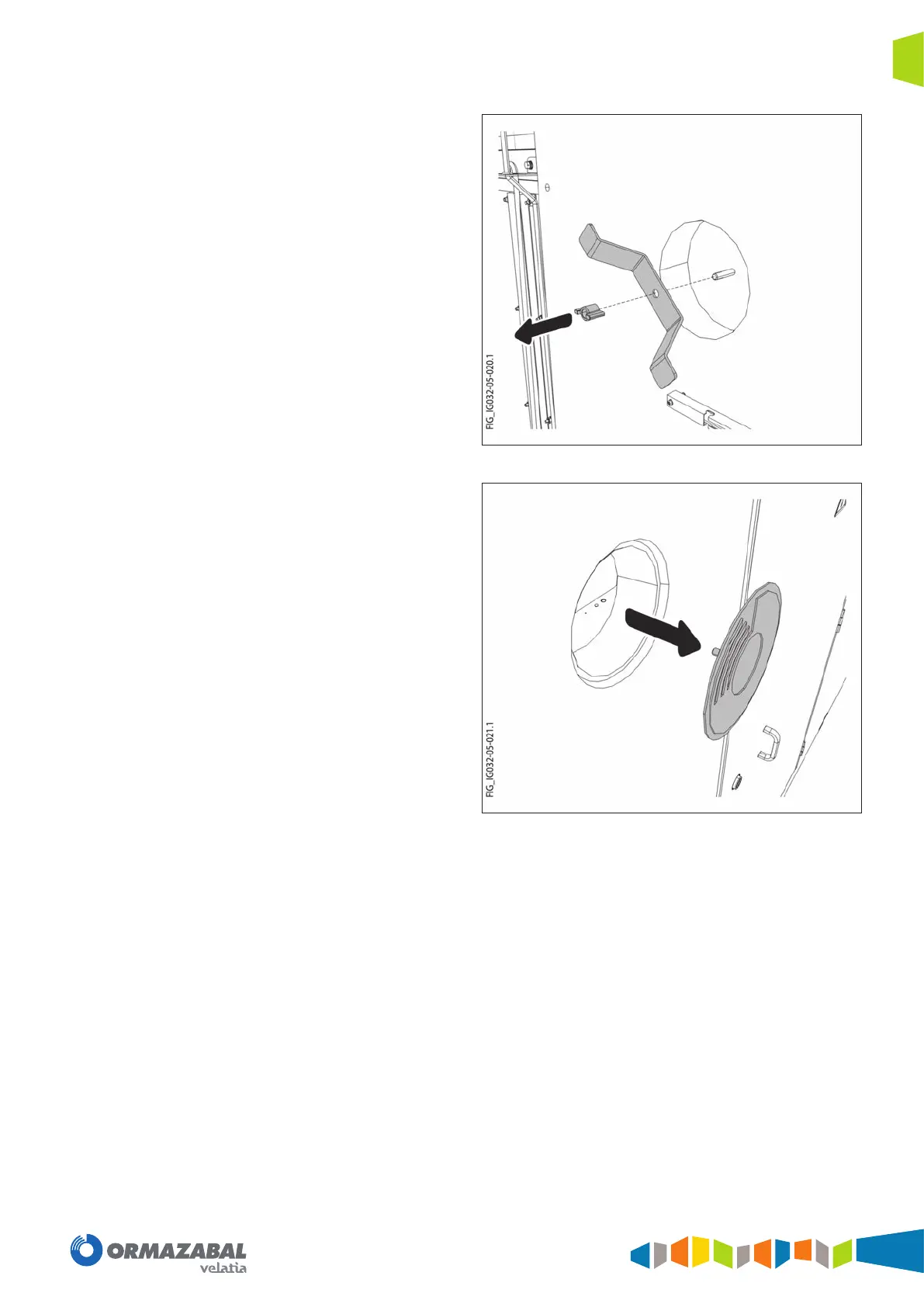 FIG_IG032-05-020.1

FIG_IG032-05-021.1

ORMAZABAL
velatia