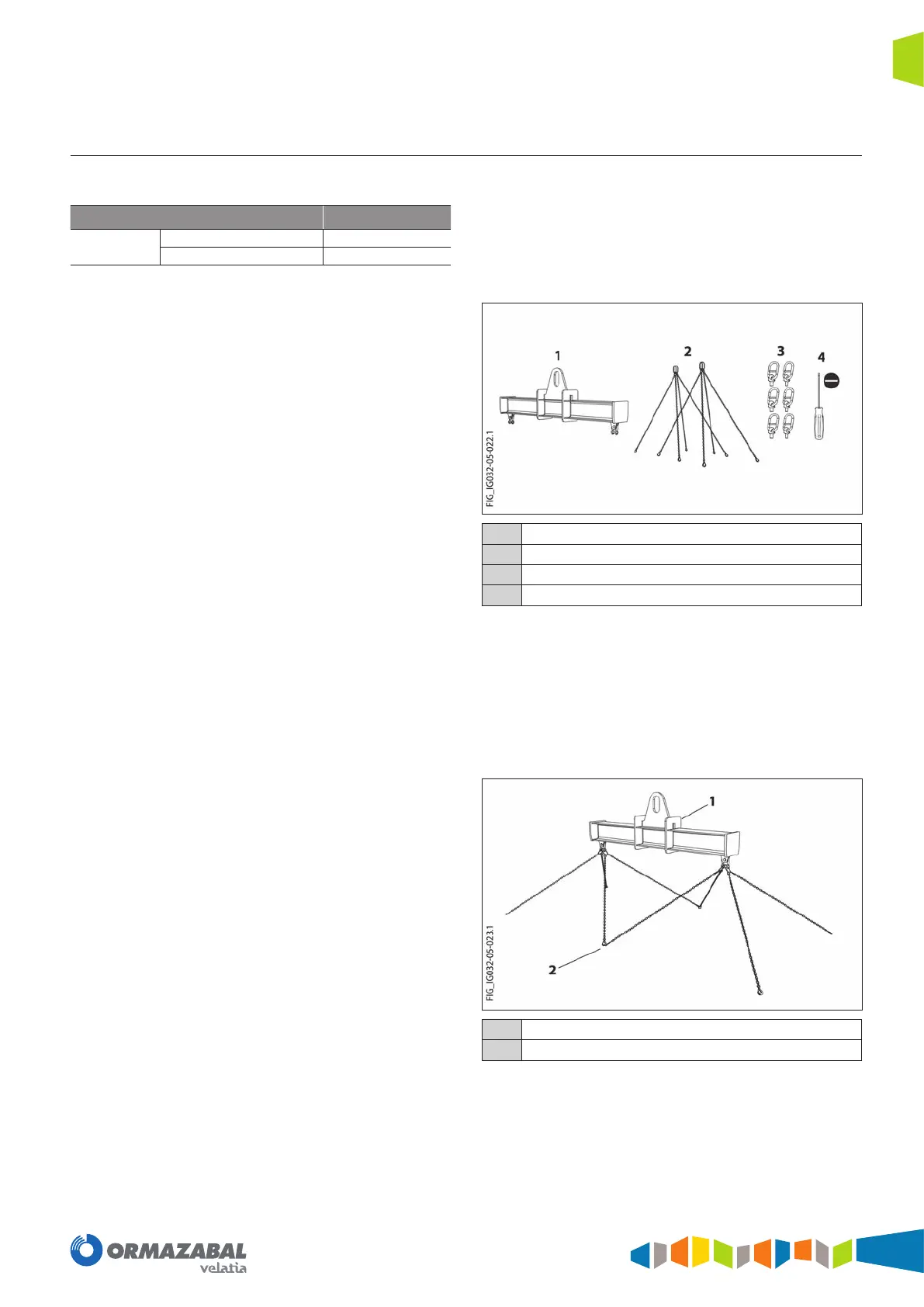 1

2

3 4

FIG_IG032-05-022.1

1

2

FIG_IG032-05-023.1

ORMAZABAL
velatia