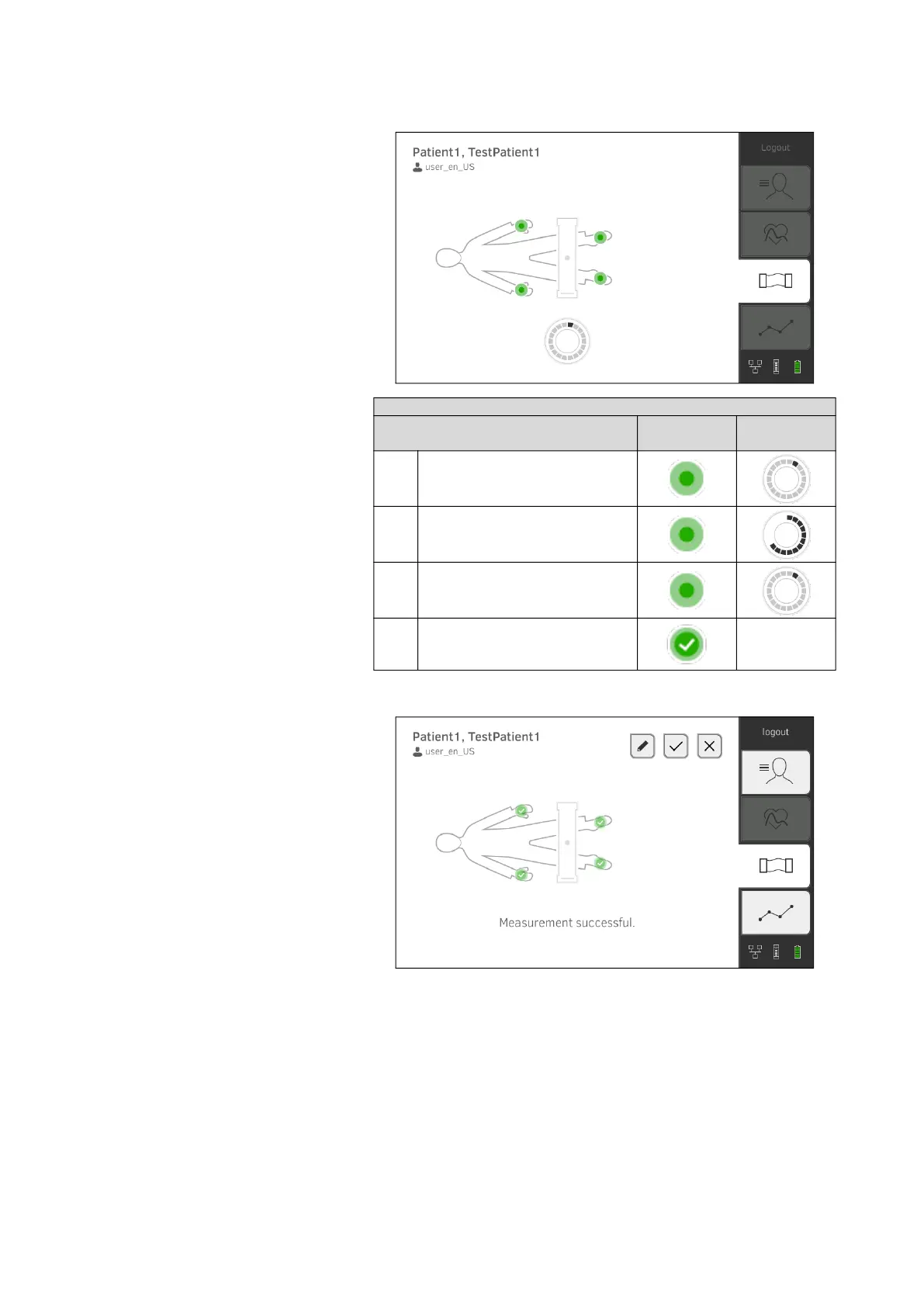 Patient1, TestPatient1
user_en_US

Logout

Patient1, TestPatient1
user_en_US

logout

Measurement successful.