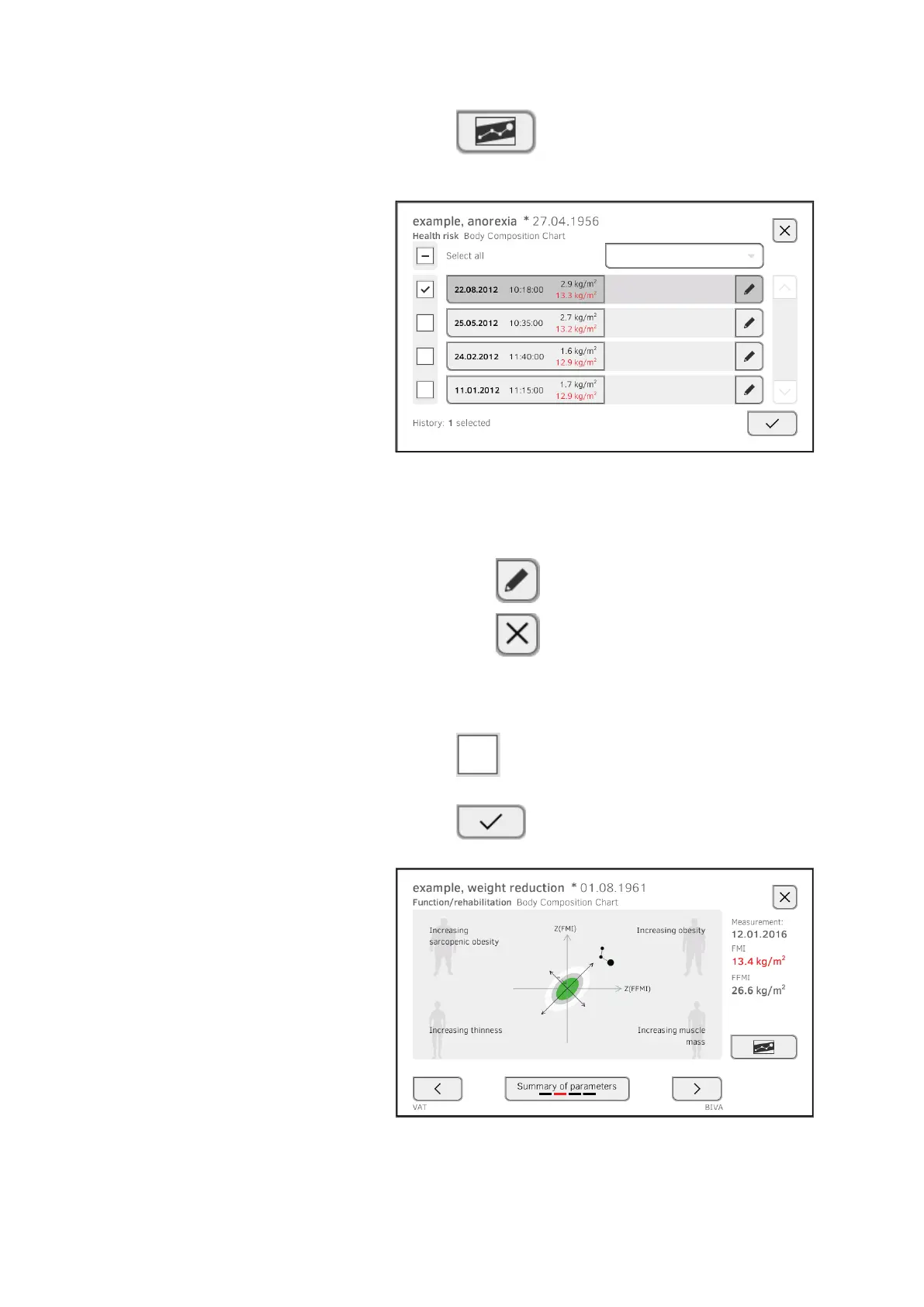 example, anorexia * 27.04.1956
Health risk Body Composition Chart

Select all

22.08.2012 10:18:00 2.9 kg/m$^2$ 13.3 kg/m$^2$

25.05.2012 10:35:00 2.7 kg/m$^2$ 13.2 kg/m$^2$

24.02.2012 11:40:00 1.6 kg/m$^2$ 12.9 kg/m$^2$

11.01.2012 11:15:00 1.7 kg/m$^2$ 12.9 kg/m$^2$

History: 1 selected

example, weight reduction * 01.08.1961
Function/rehabilitation Body Composition Chart

Increasing sarcopenic obesity
Z(FMI)
Increasing obesity
Z(FFMI)
Increasing thinness
Increasing muscle mass

Measurement:
12.01.2016
FMI
13.4 kg/m$^2$
FFMI
26.6 kg/m$^2$

Summary of parameters
VAT
BIVA