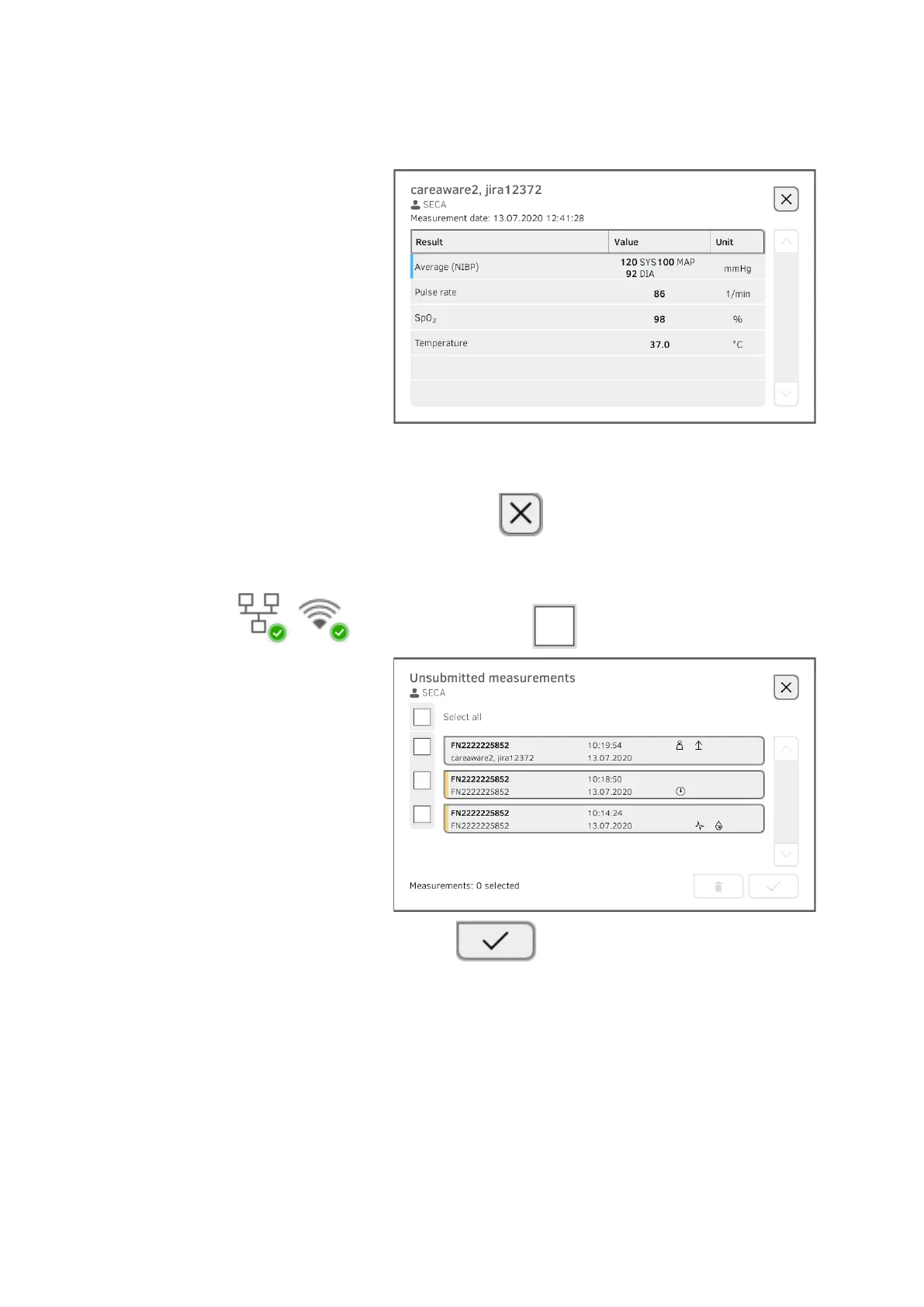 careaware2, jira12372
SECA
Measurement date: 13.07.2020 12:41:28

| Result | Value | Unit |
|---|---|---|
| Average (NIBP) | 120 SYS 100 MAP 92 DIA | mmHg |
| Pulse rate | 86 | 1/min |
| $SpO_2$ | 98 | % |
| Temperature | 37.0 | °C |

Unsubmitted measurements
SECA
Select all
FN2222225852 10:19:54
careaware2, jira12372 13.07.2020
FN2222225852 10:18:50
FN2222225852 13.07.2020
FN2222225852 10:14:24
FN2222225852 13.07.2020
Measurements: 0 selected