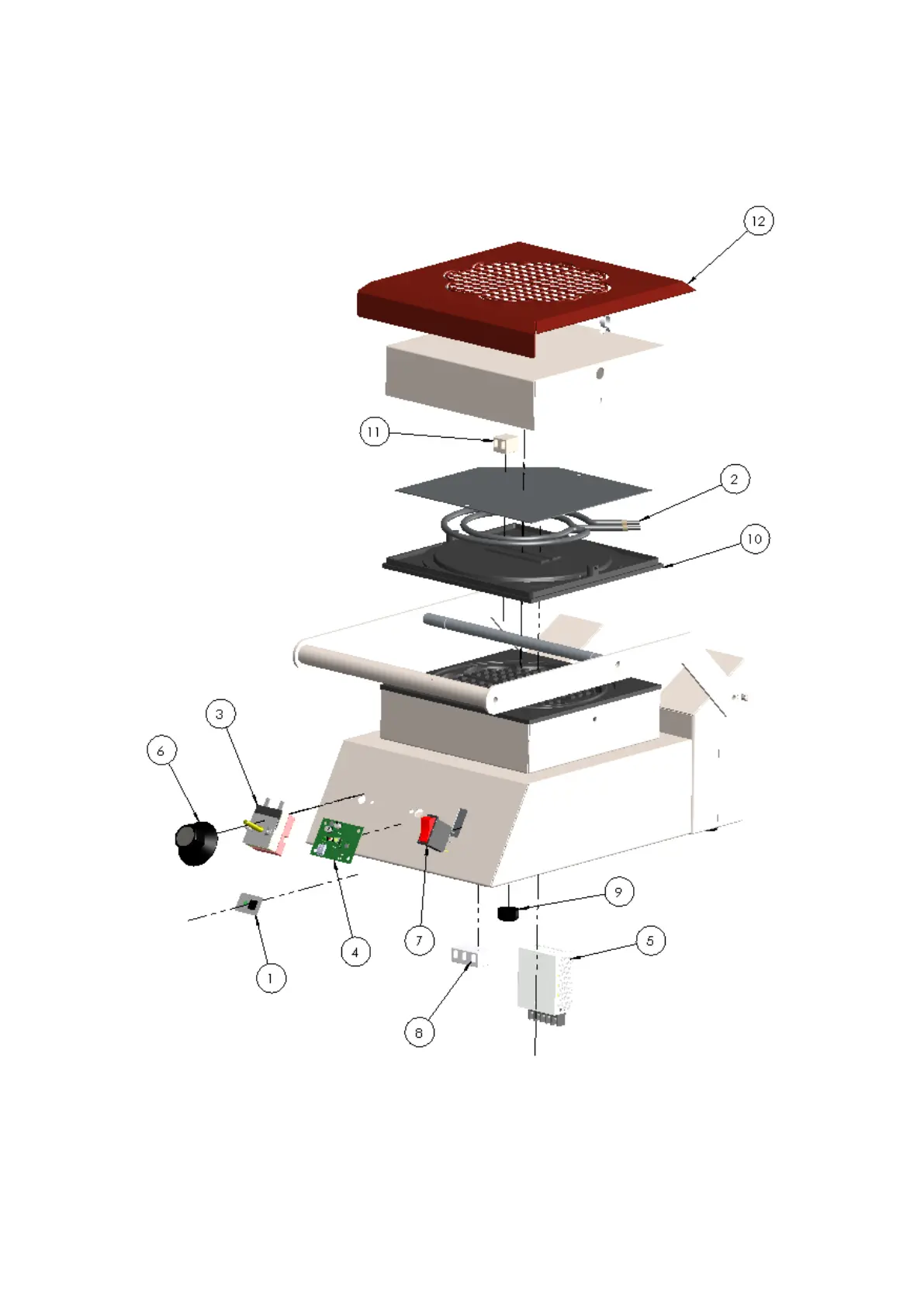 12
11
2
10
3
6
9
5
4
7
1
8