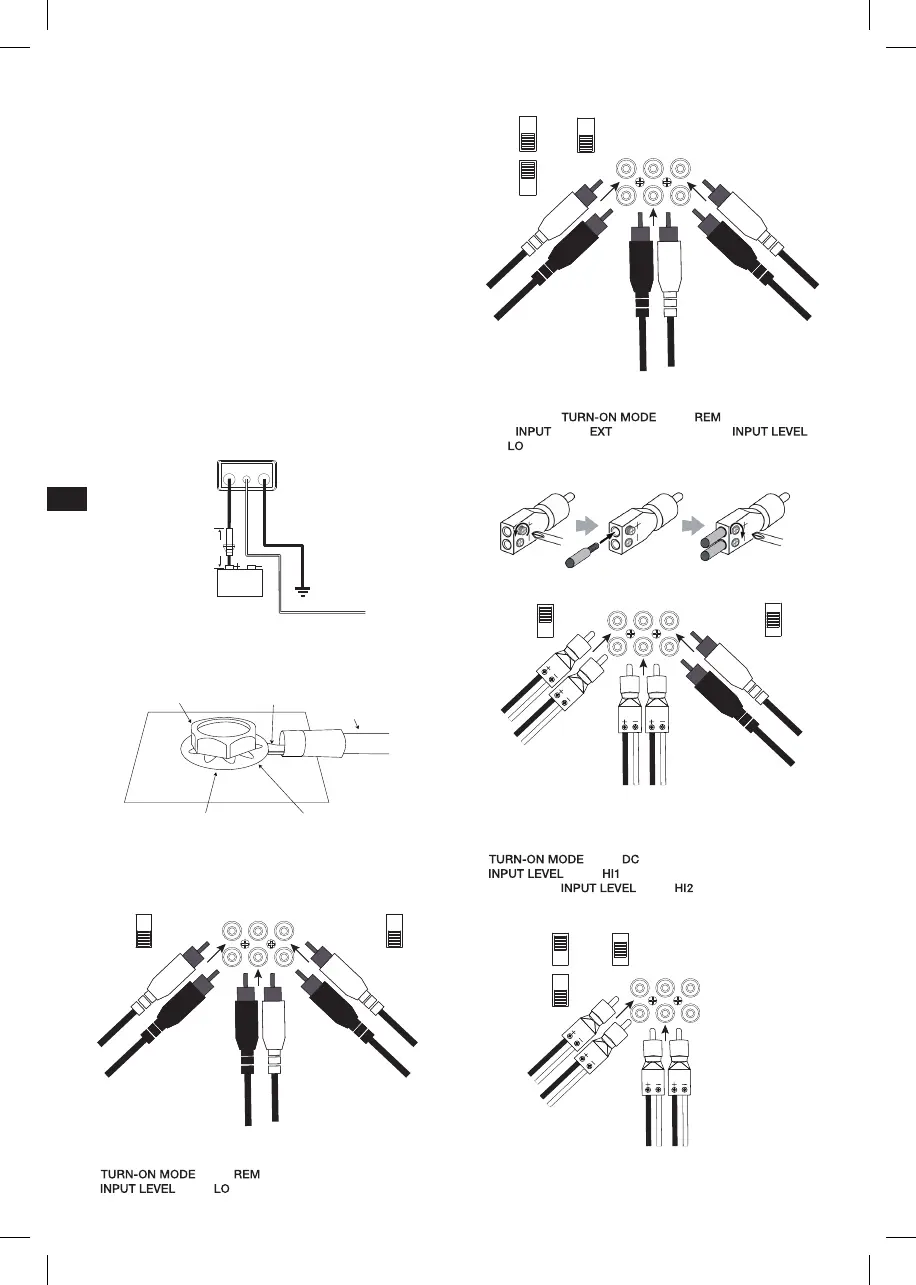 TURN-ON MODE REM
INPUT EXT INPUT LEVEL
LO

TURN-ON MODE DC
INPUT LEVEL HI1
INPUT LEVEL HI2

TURN-ON MODE REM
INPUT LEVEL LO