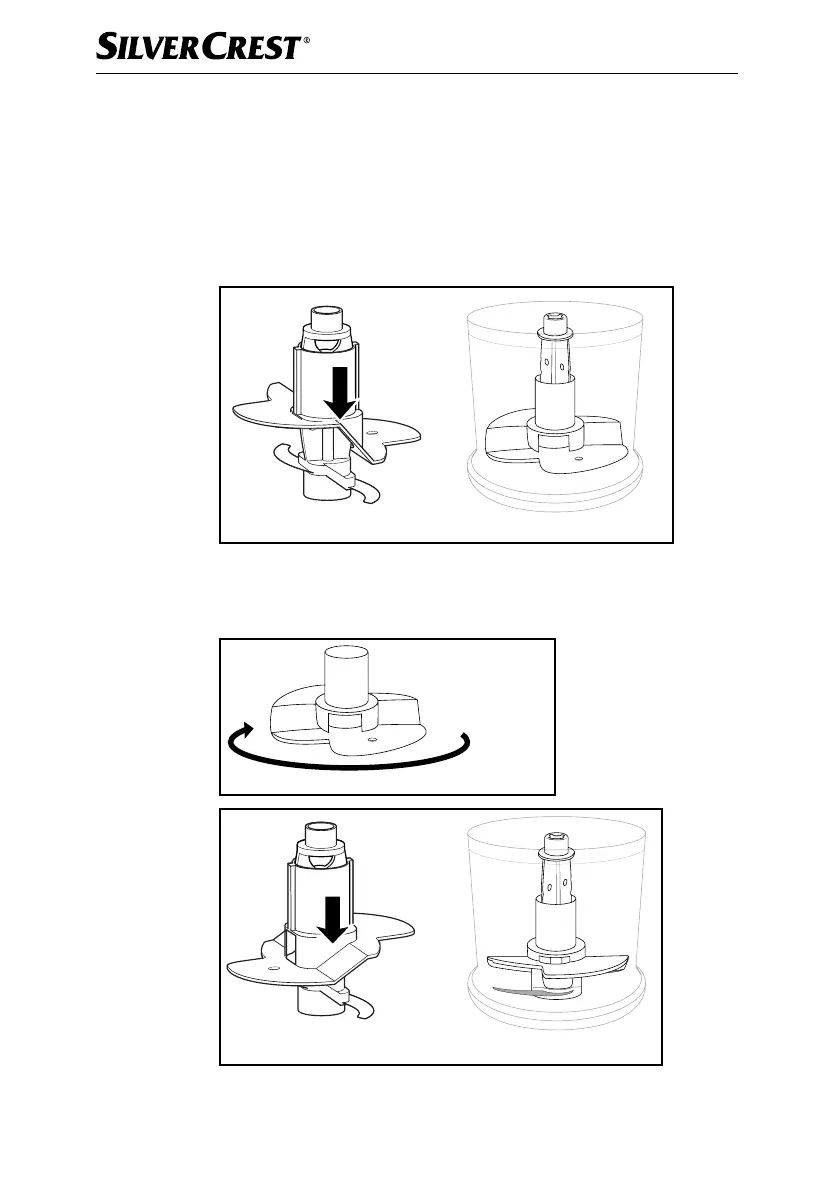 SILVERCREST®