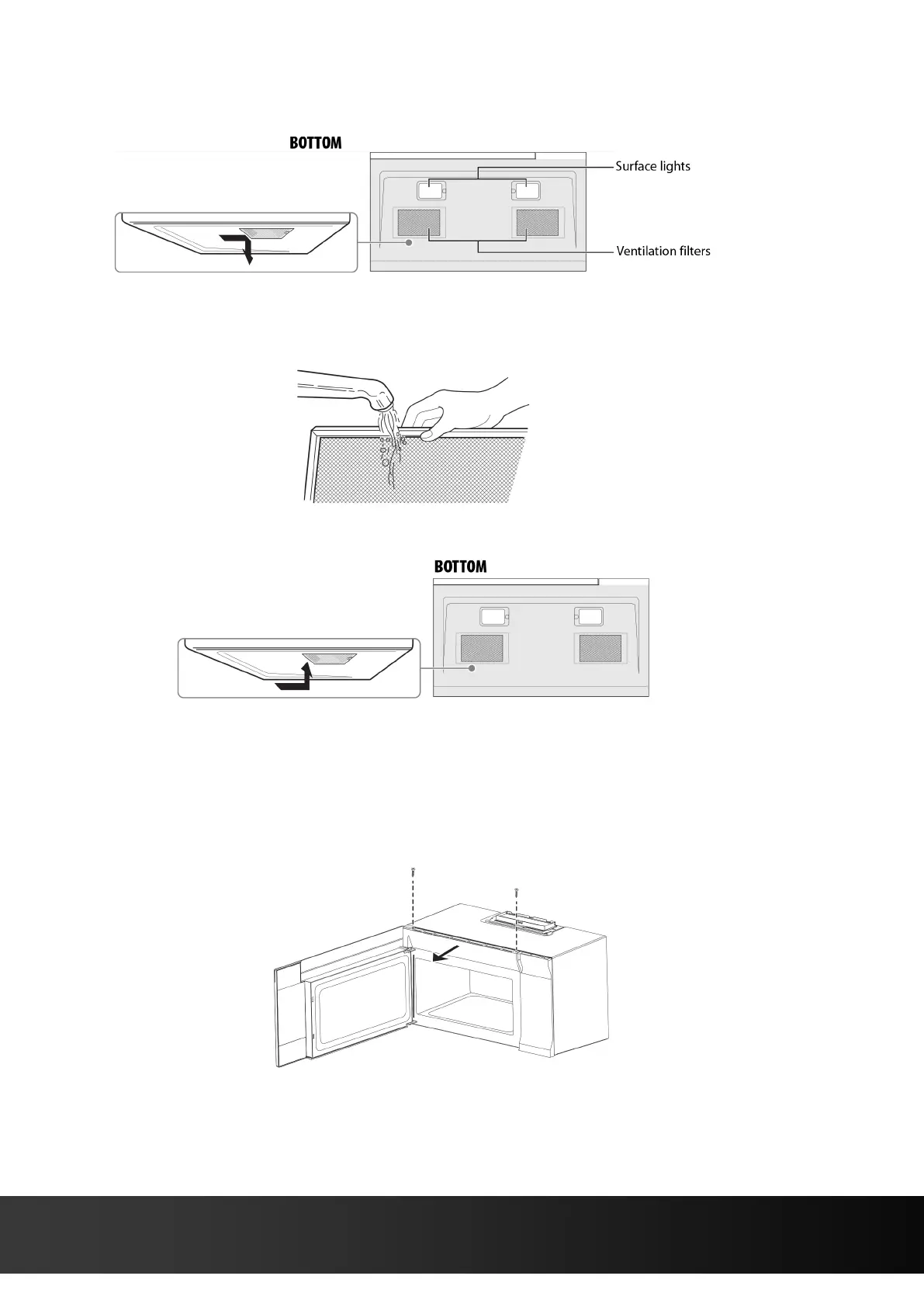 BOTTOM

Surface lights

Ventilation filters

BOTTOM