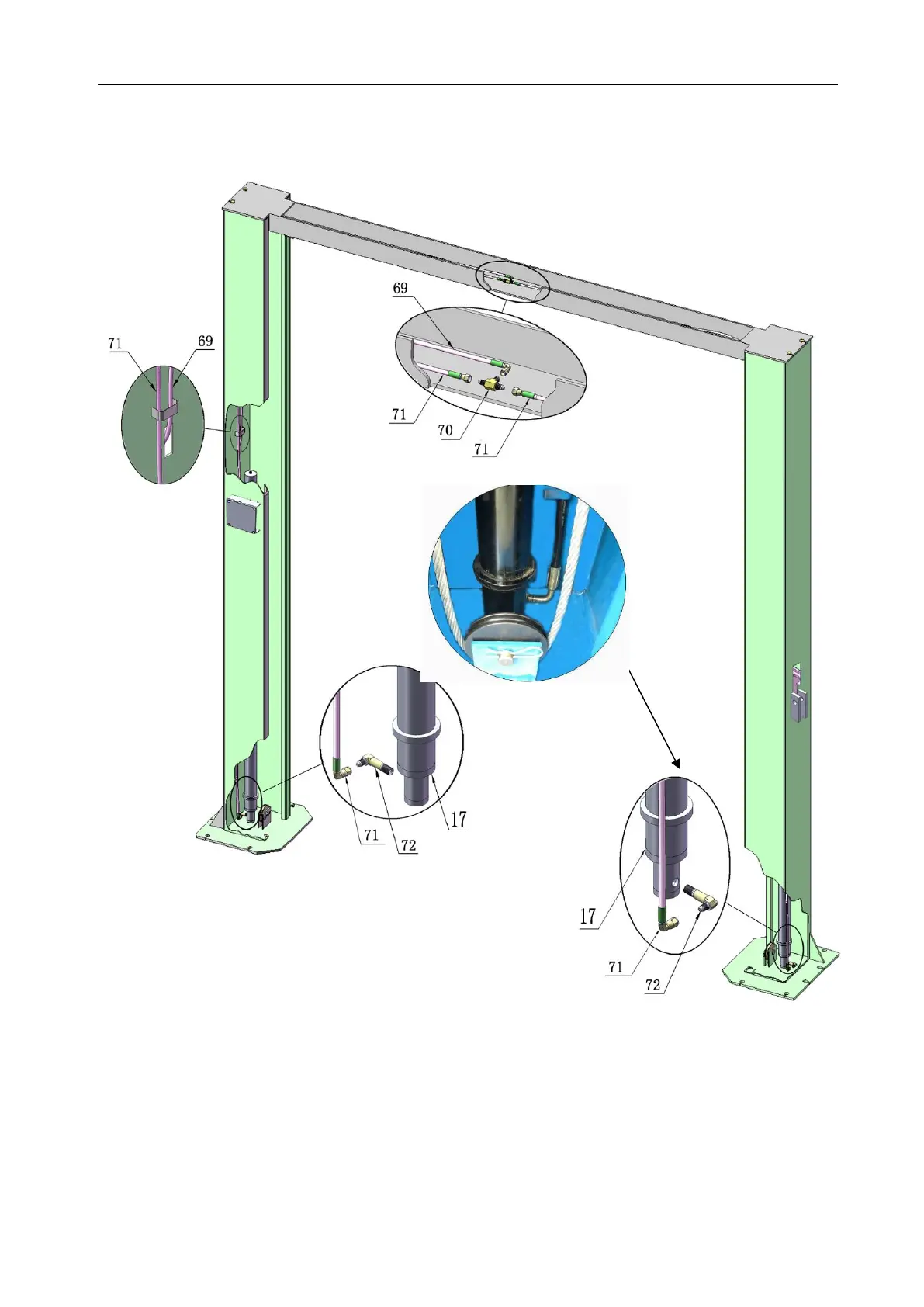 69
71
69
71
70
71
71
72
17
17
71
72