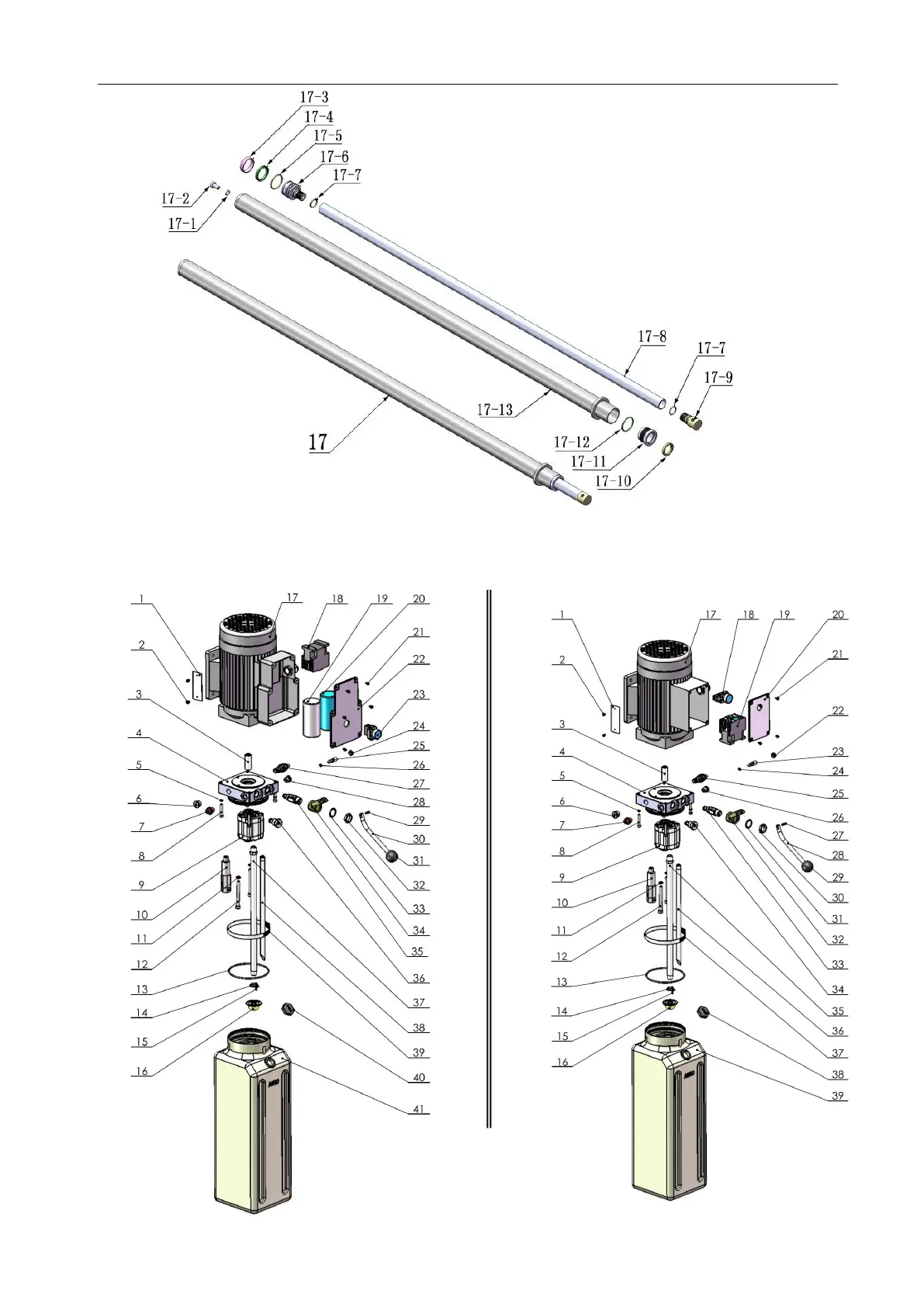 17-3
17-4
17-5
17-6
17-7
17-2
17-1
17-8
17-7
17-9
17-13
17
17-12
17-11
17-10

1
2
3
4
5
6
7
8
9
10
11
12
13
14
15
16
17
18
19
20
21
22
23
24
25
26
27
28
29
30
31
32
33
34
35
36
37
38
39
40
41

1
2
3
4
5
6
7
8
9
10
11
12
13
14
15
16
17
18
19
20
21
22
23
24
25
26
27
28
29
30
31
32
33
34
35
36
37
38
39