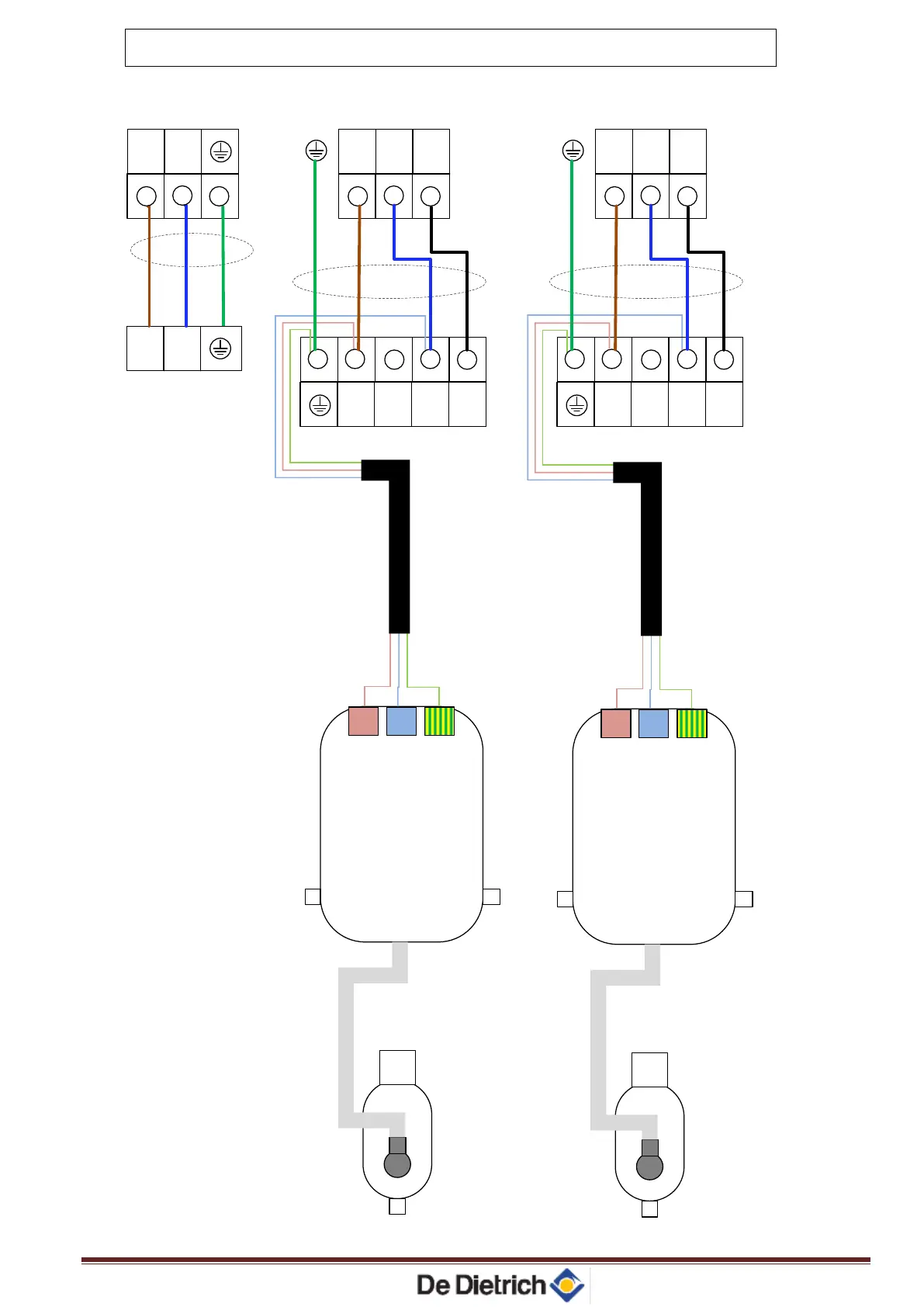 De Dietrich