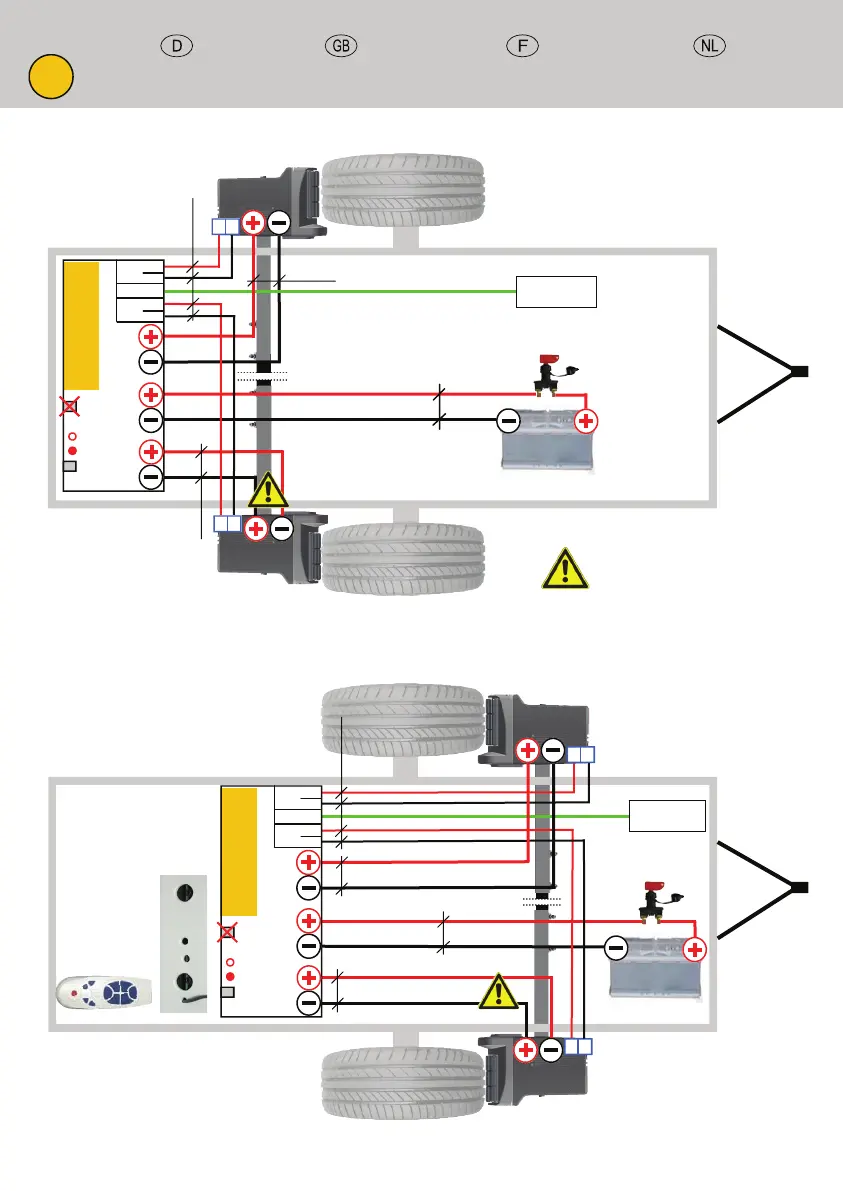 D GB F NL