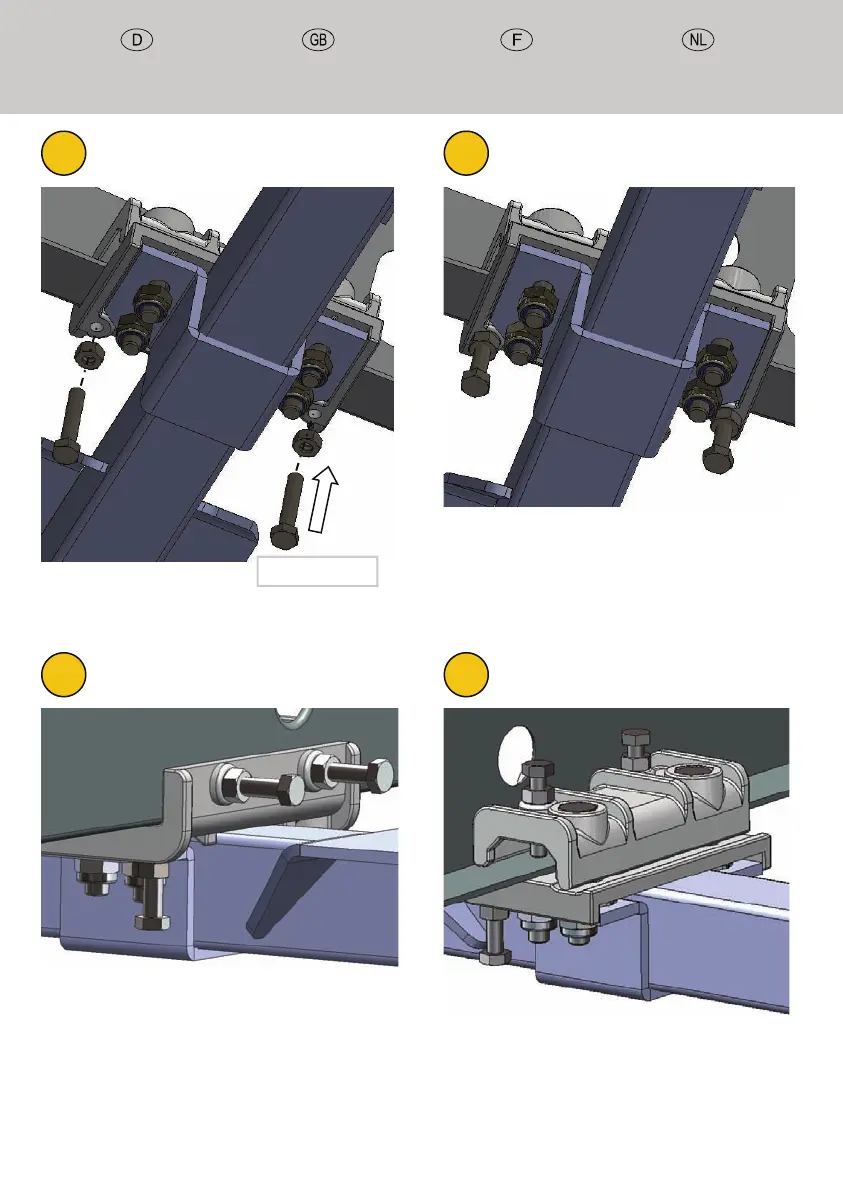 D GB F NL