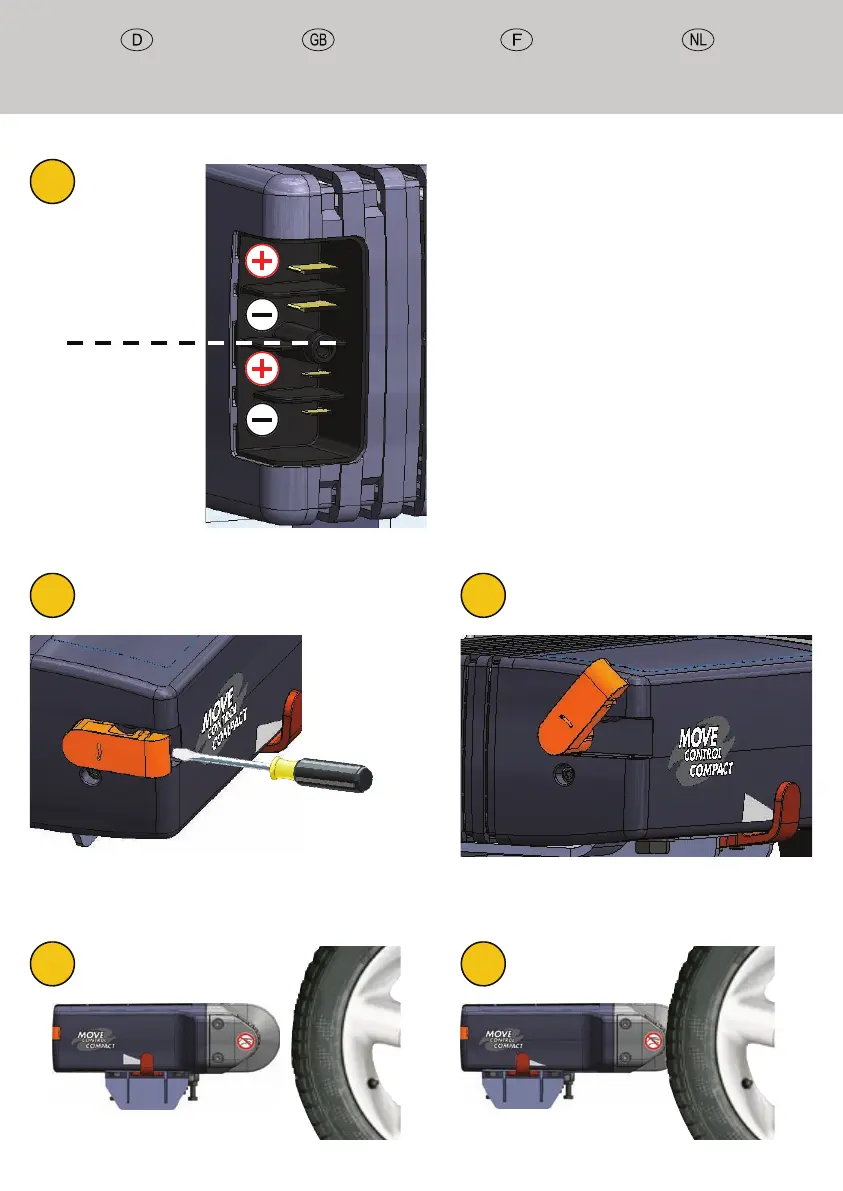 D GB F NL

MOVE CONTROL COMPACT

MOVE CONTROL COMPACT

MOVE CONTROL COMPACT

MOVE CONTROL COMPACT