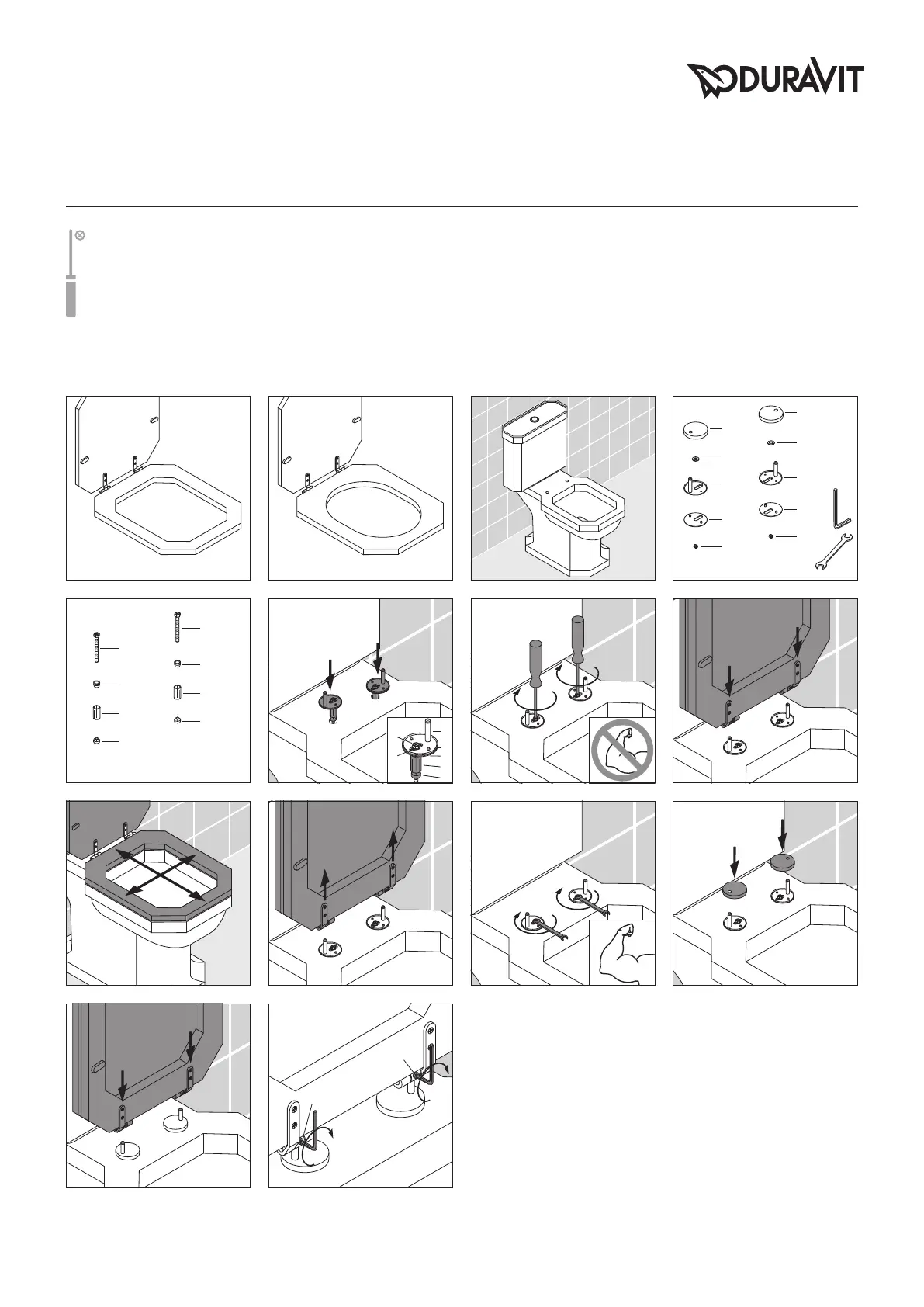 DURAVIT