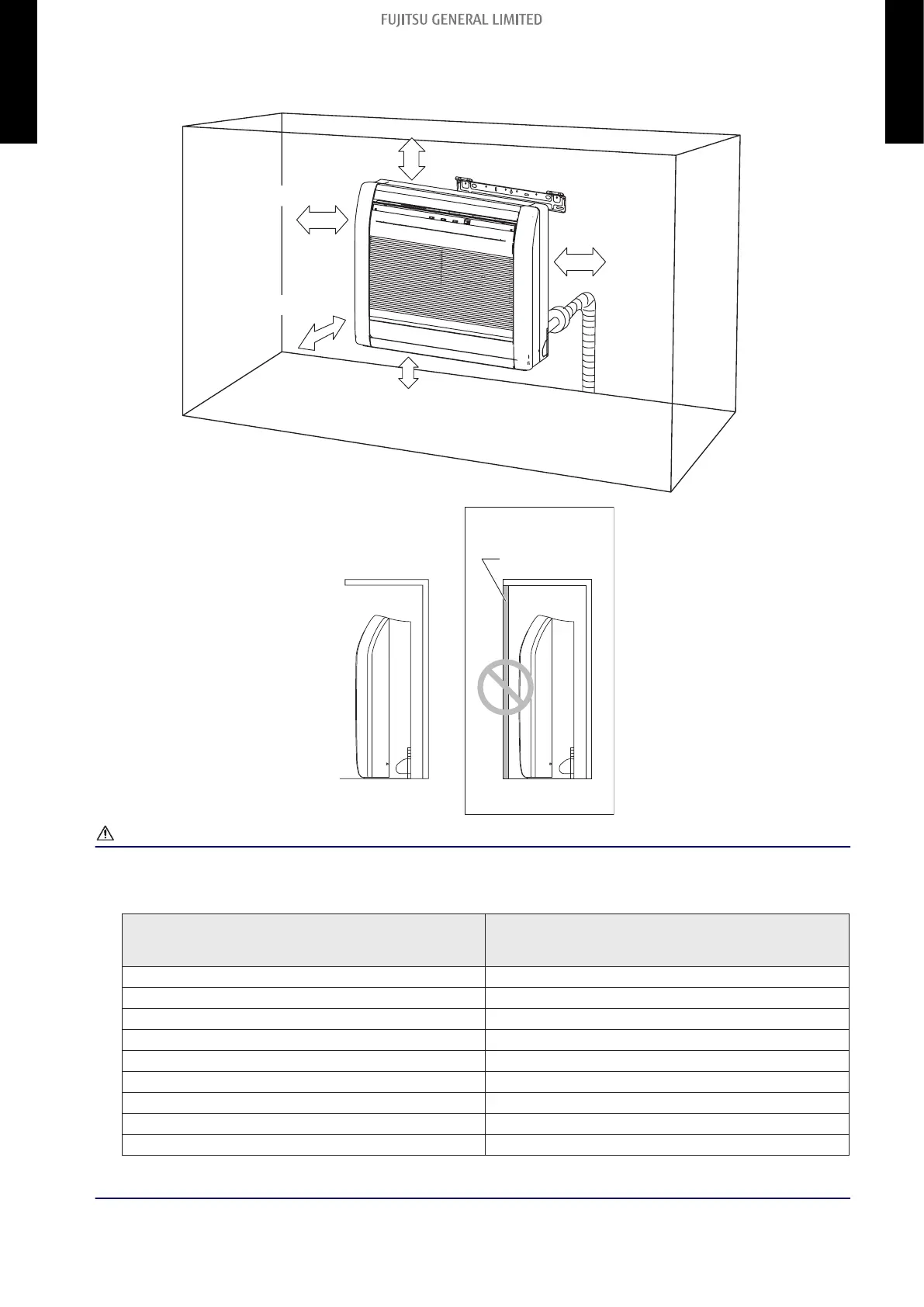 FUJITSU GENERAL LIMITED