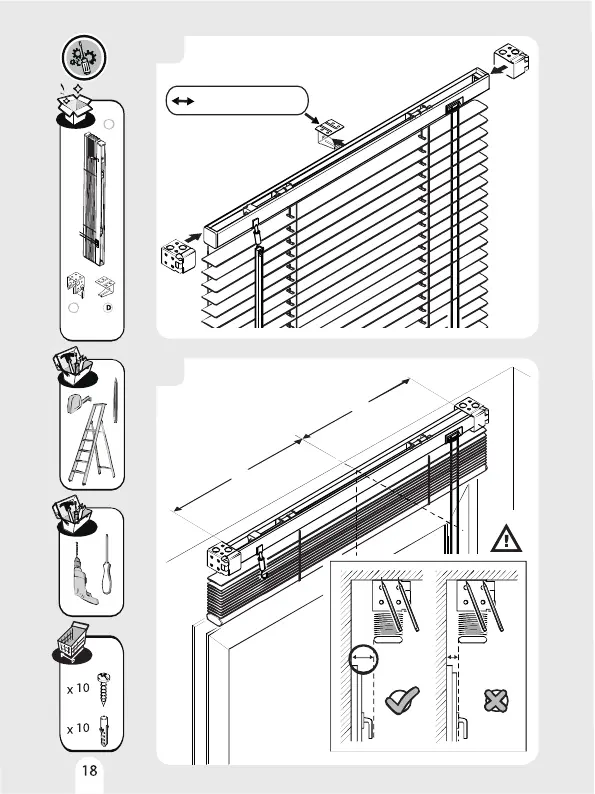 D

x 10

x 10

18