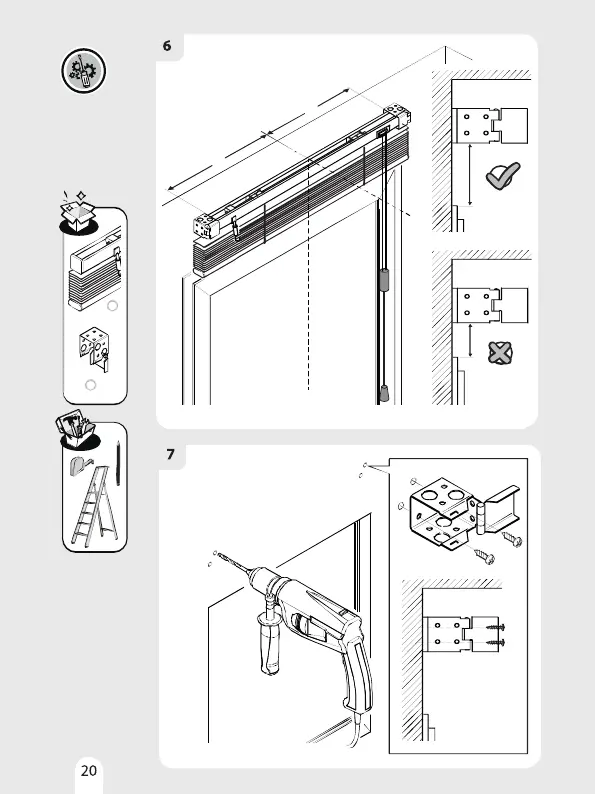 6

7

20