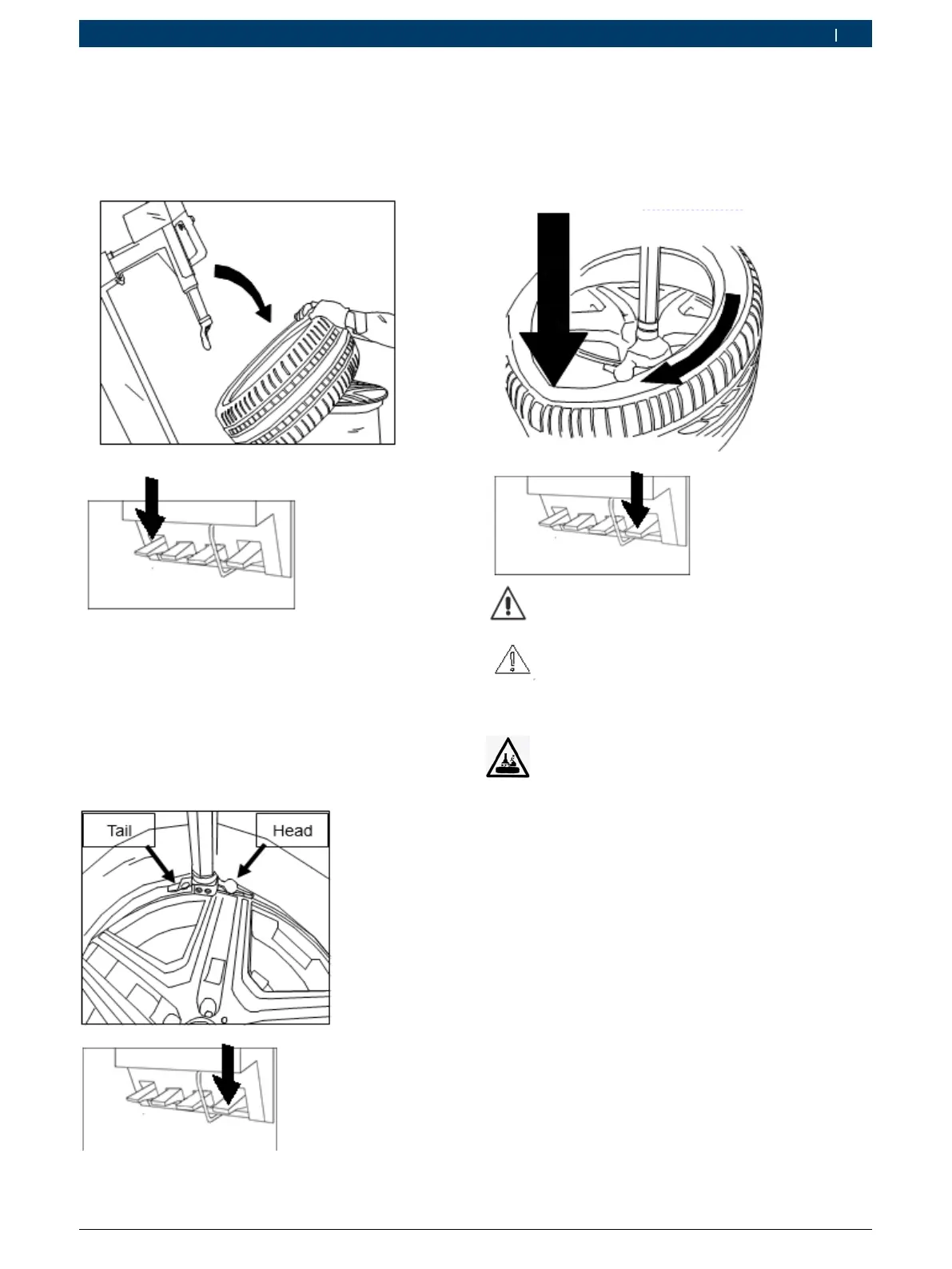 Tail

Head