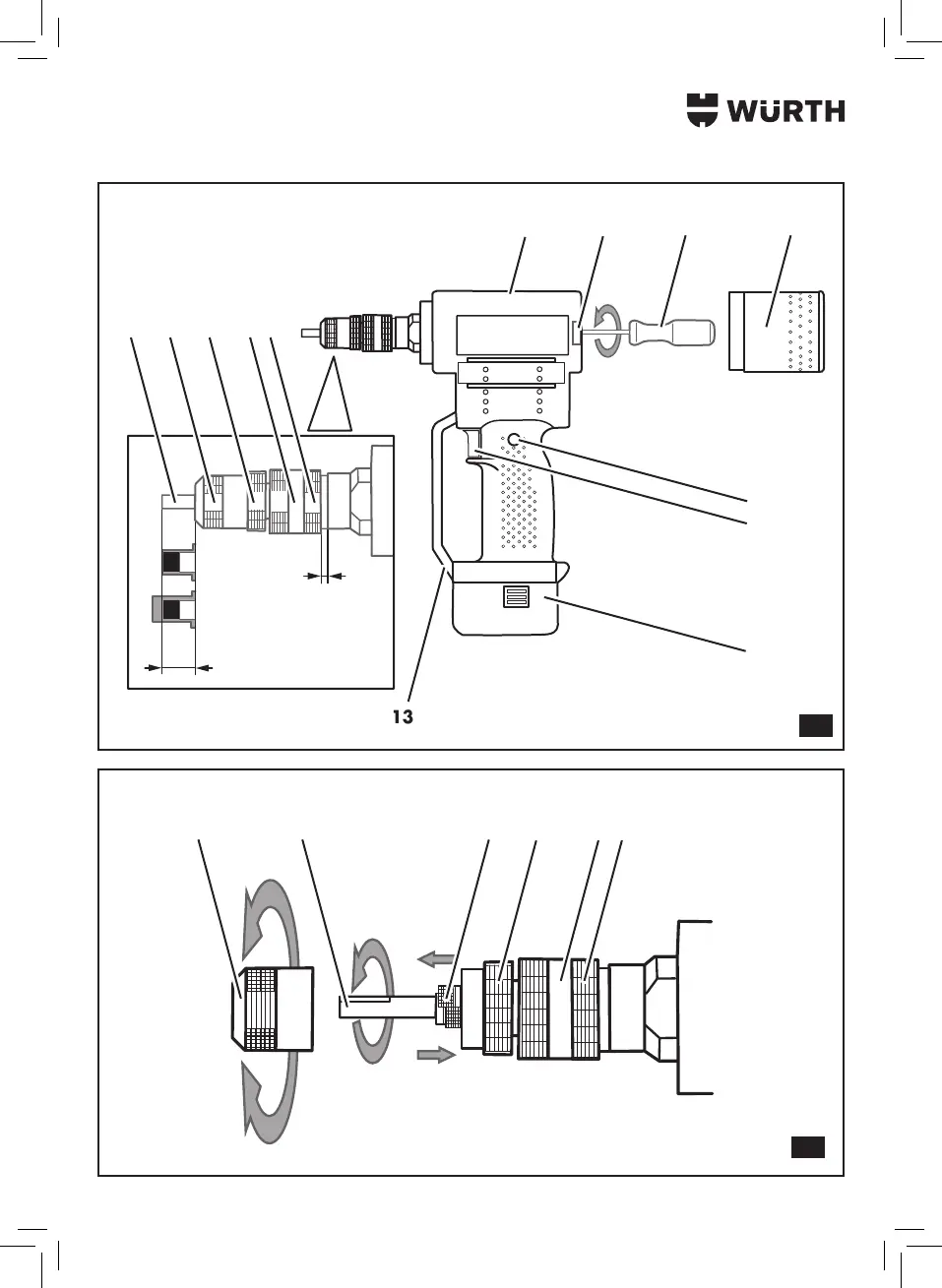 WÜRTH

13