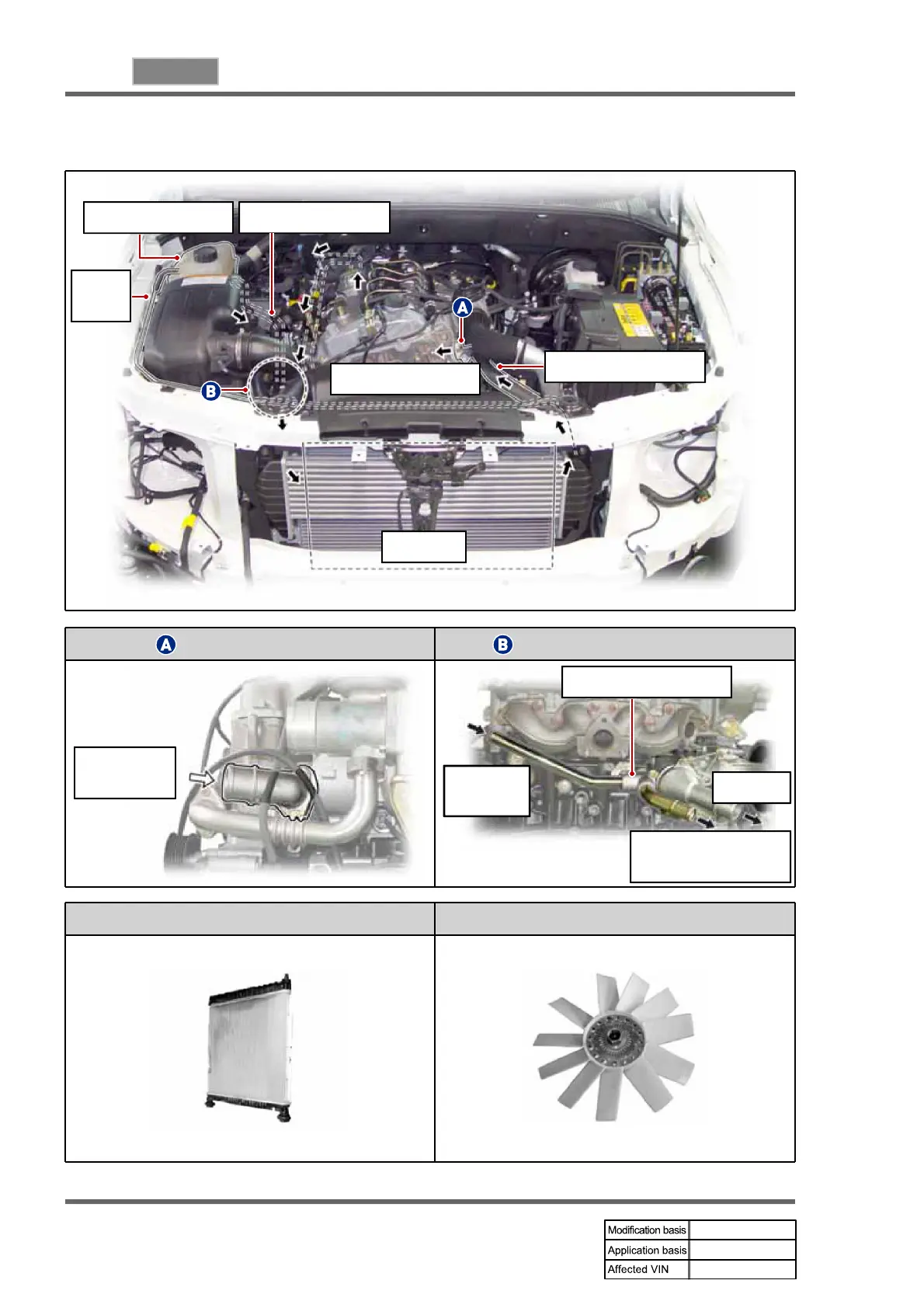 A

B

A

B

| Modification basis | |
|---|---|
| Application basis | |
| Affected VIN | |