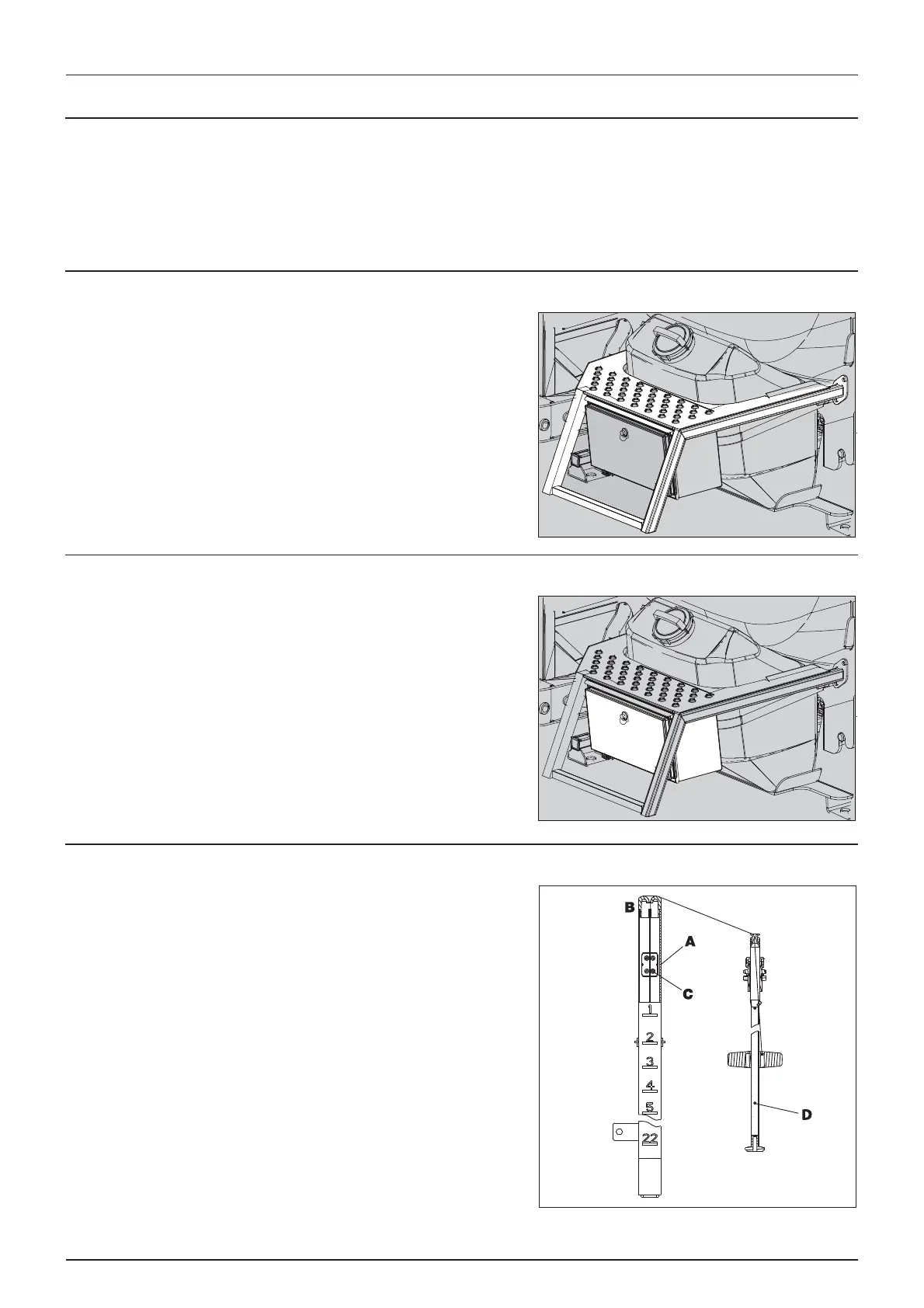 B

A

C

1

2

3

4

5

22

D