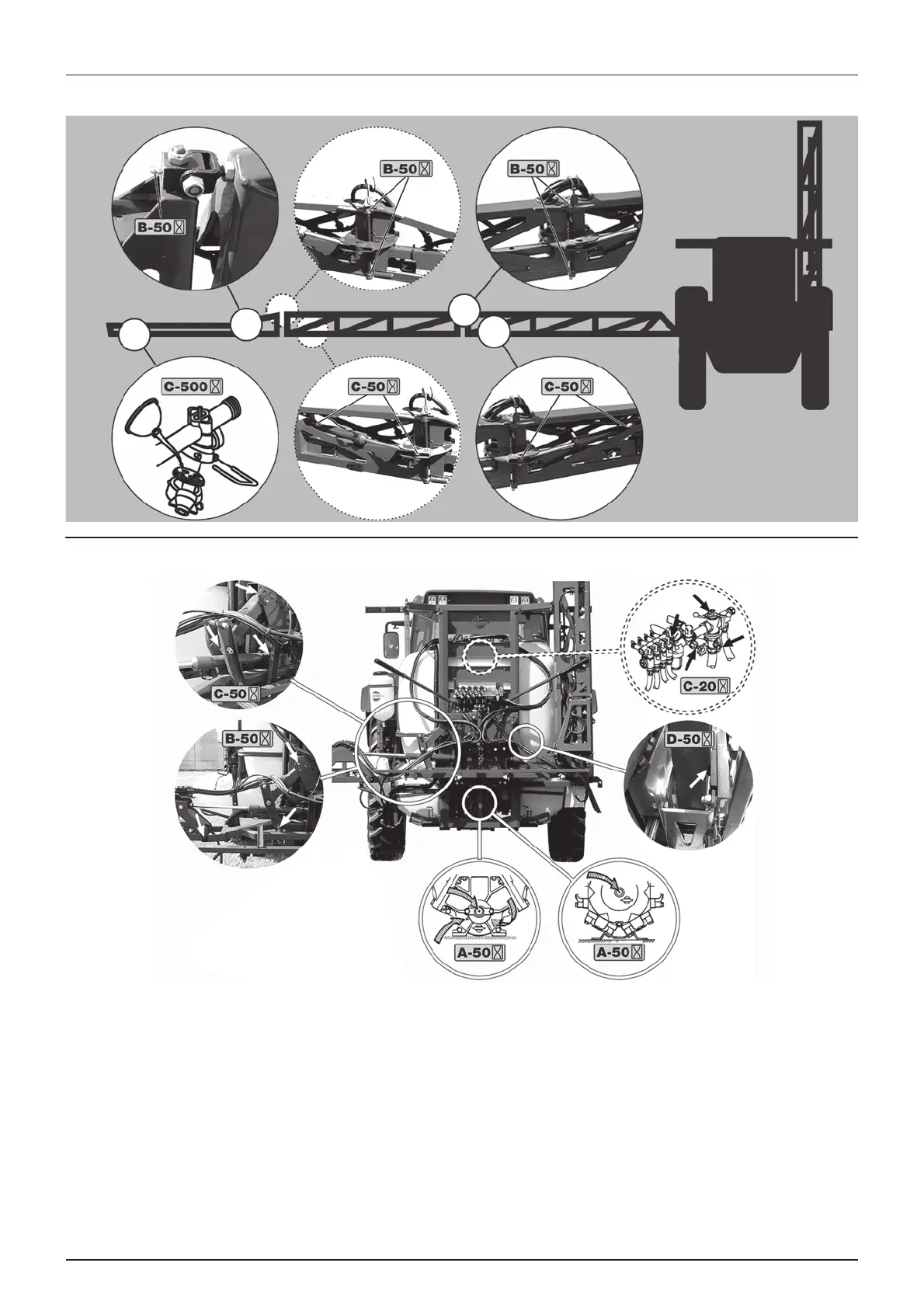 B-50
B-50
B-50
C-500
C-50
C-50

C-50
C-20
B-50
D-50
A-50
A-50