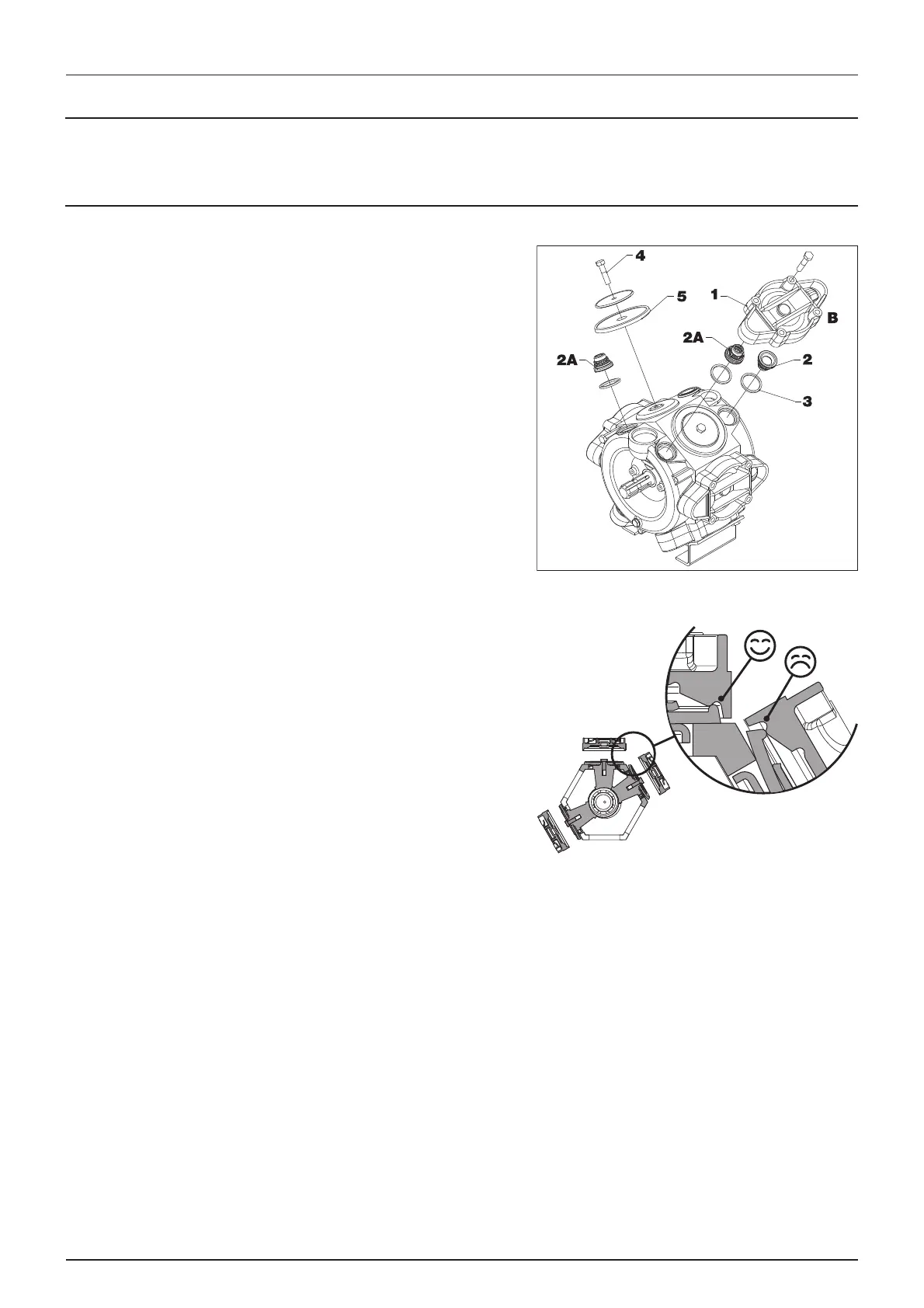 4

5

1

B

2A

2A

2

3