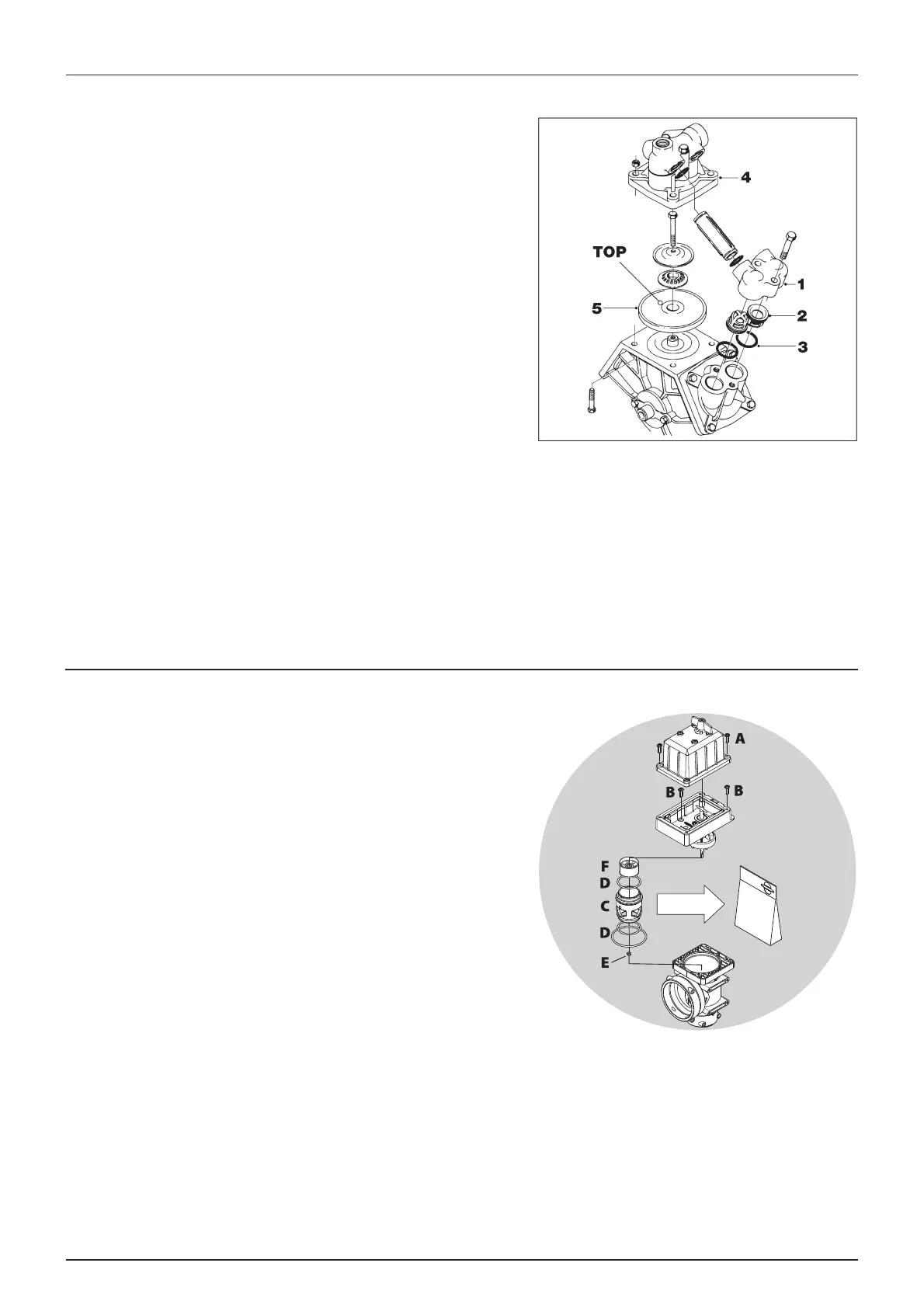 4

TOP

1

5

2

3

A

B

B

F

D

C

D

E