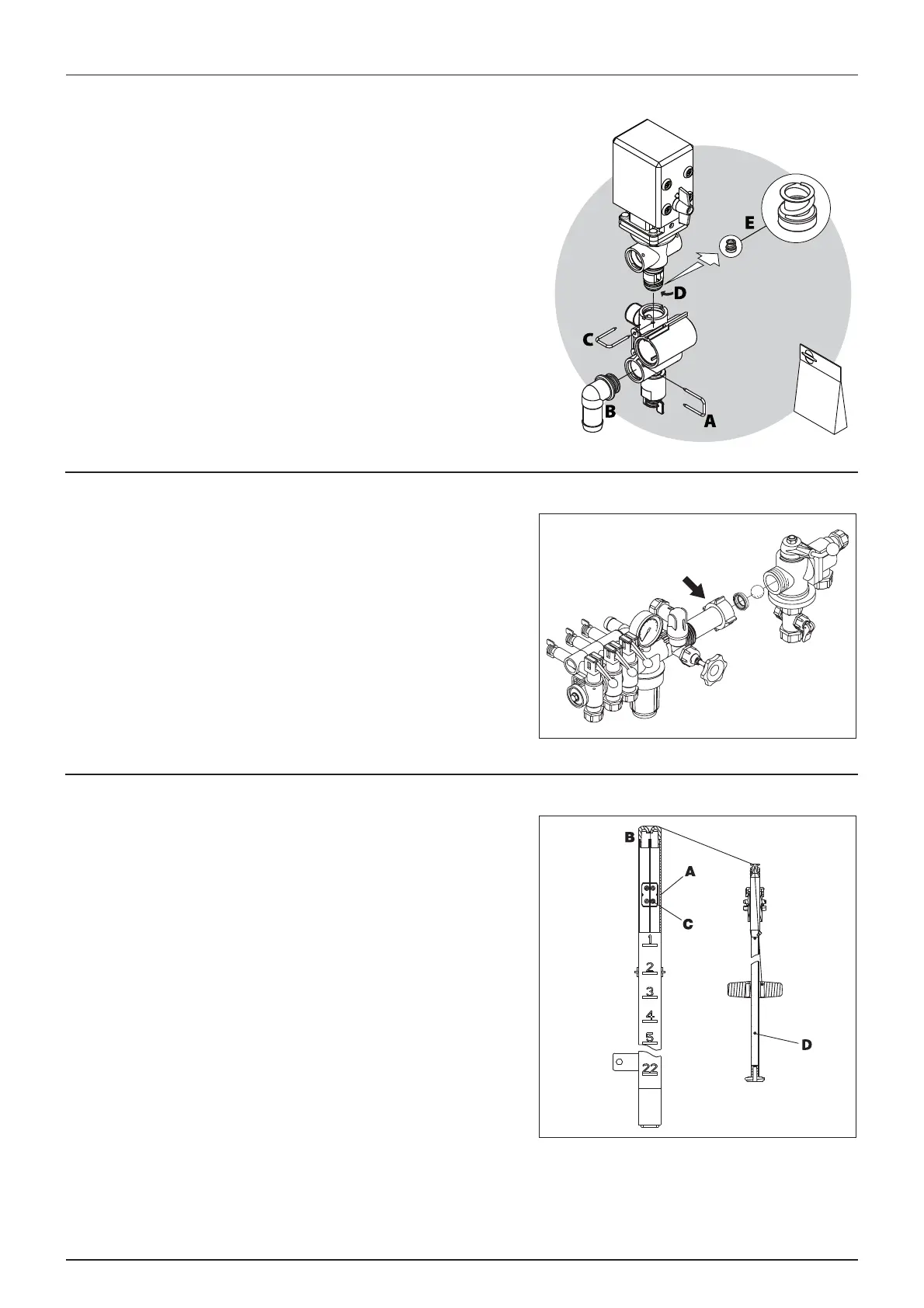 E

D

C

B

A

B

A

C

1

2

3

4

5

22

D