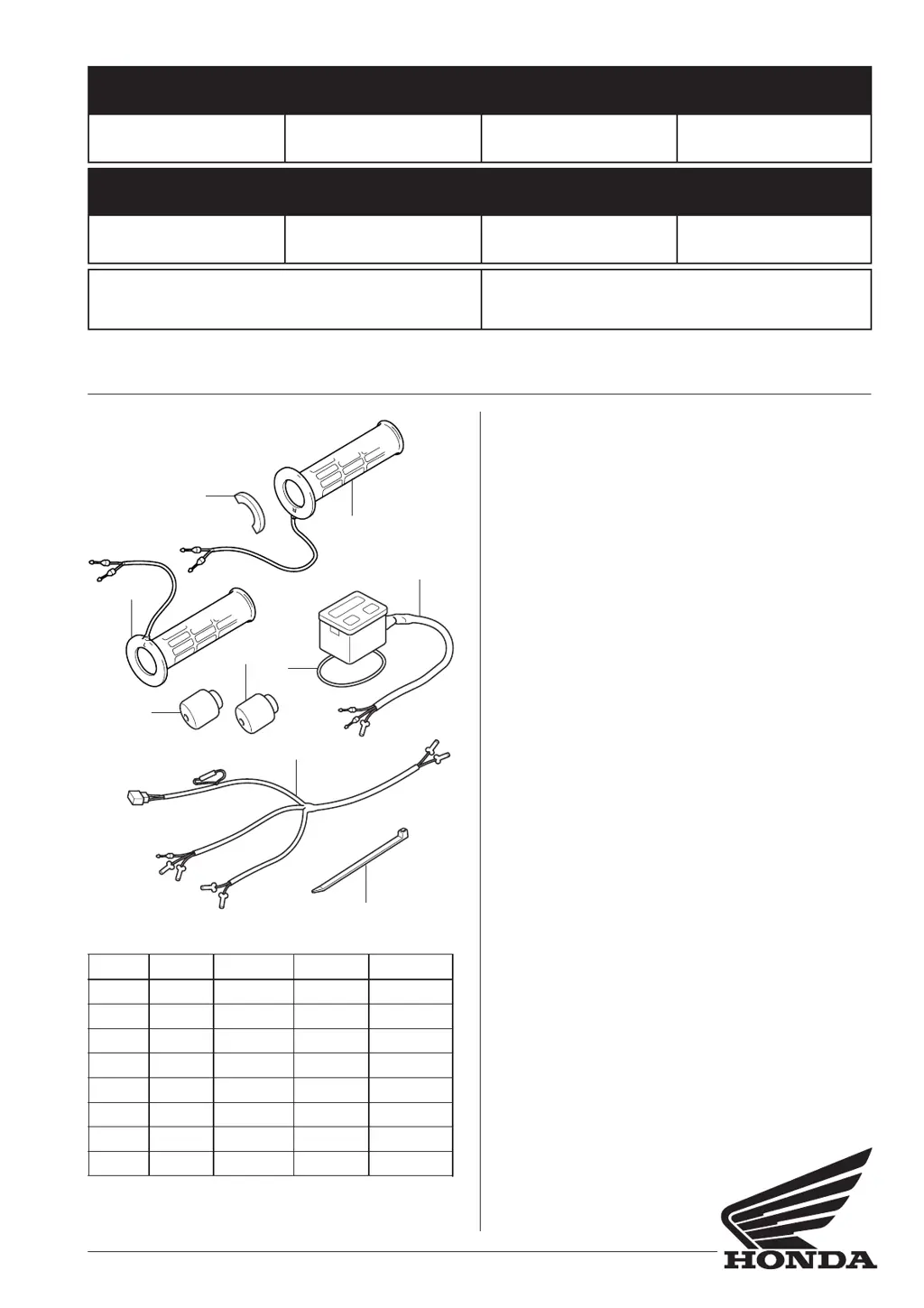 HONDA