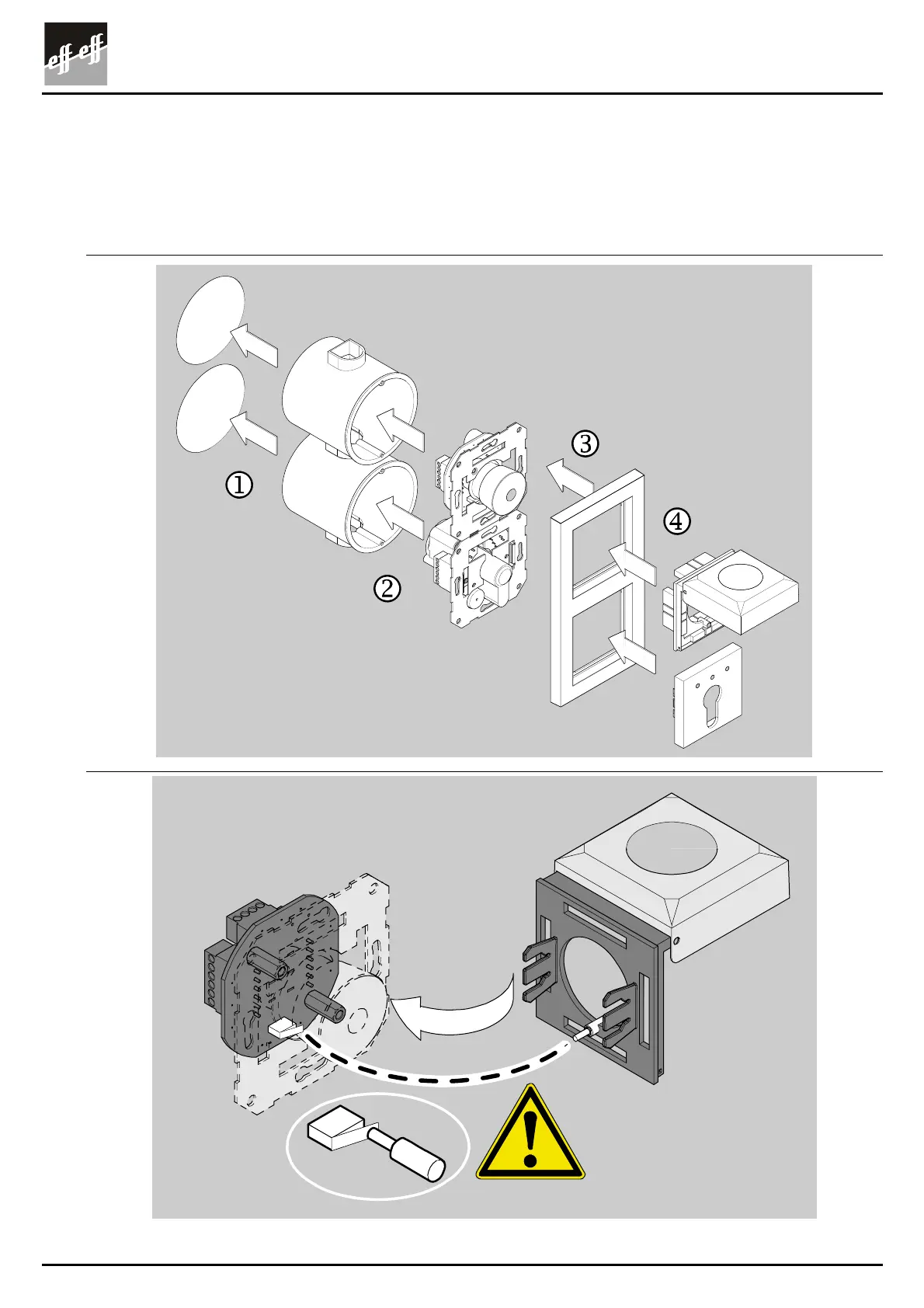 eff eff

①

②

③

④