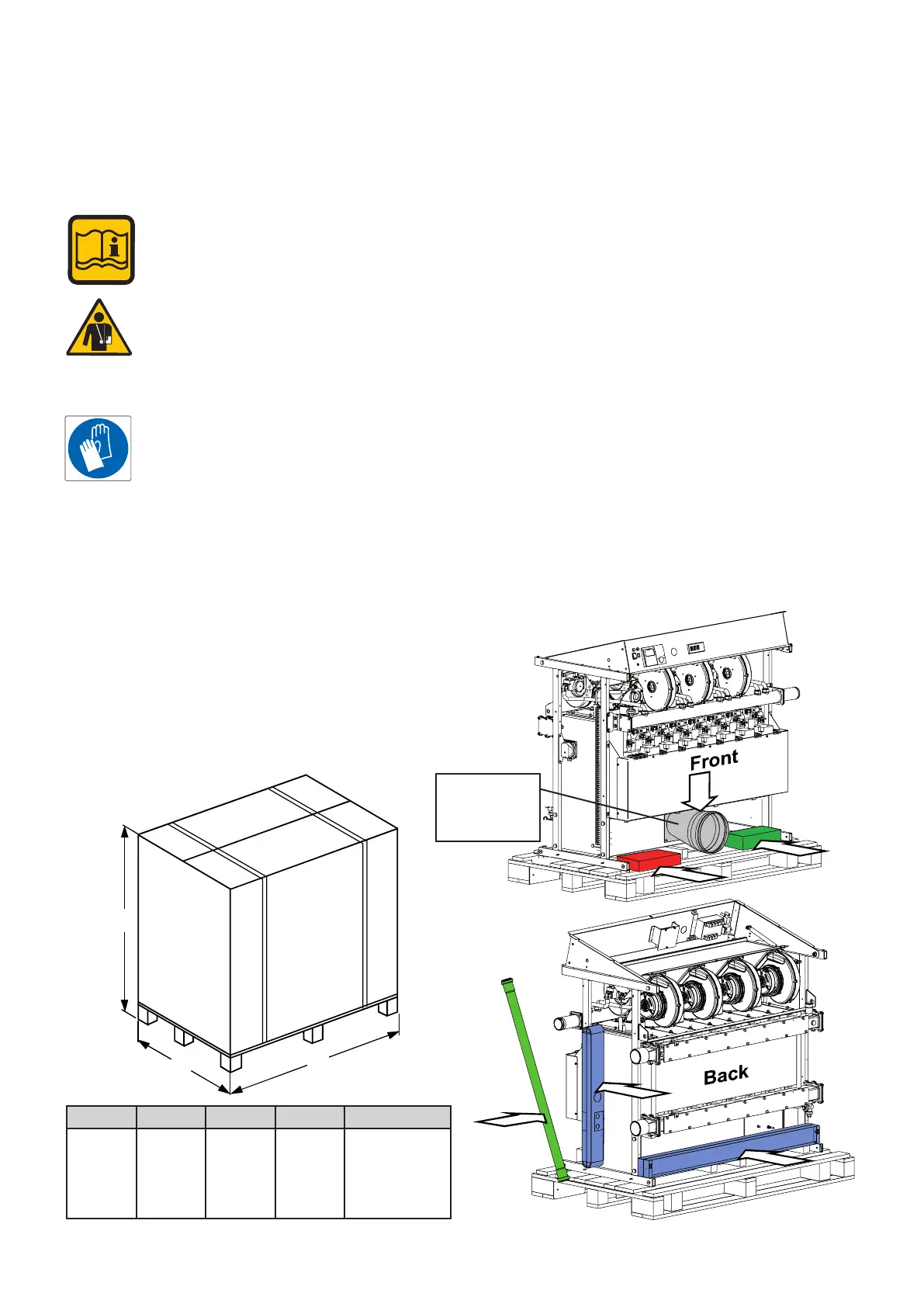 Front

Back