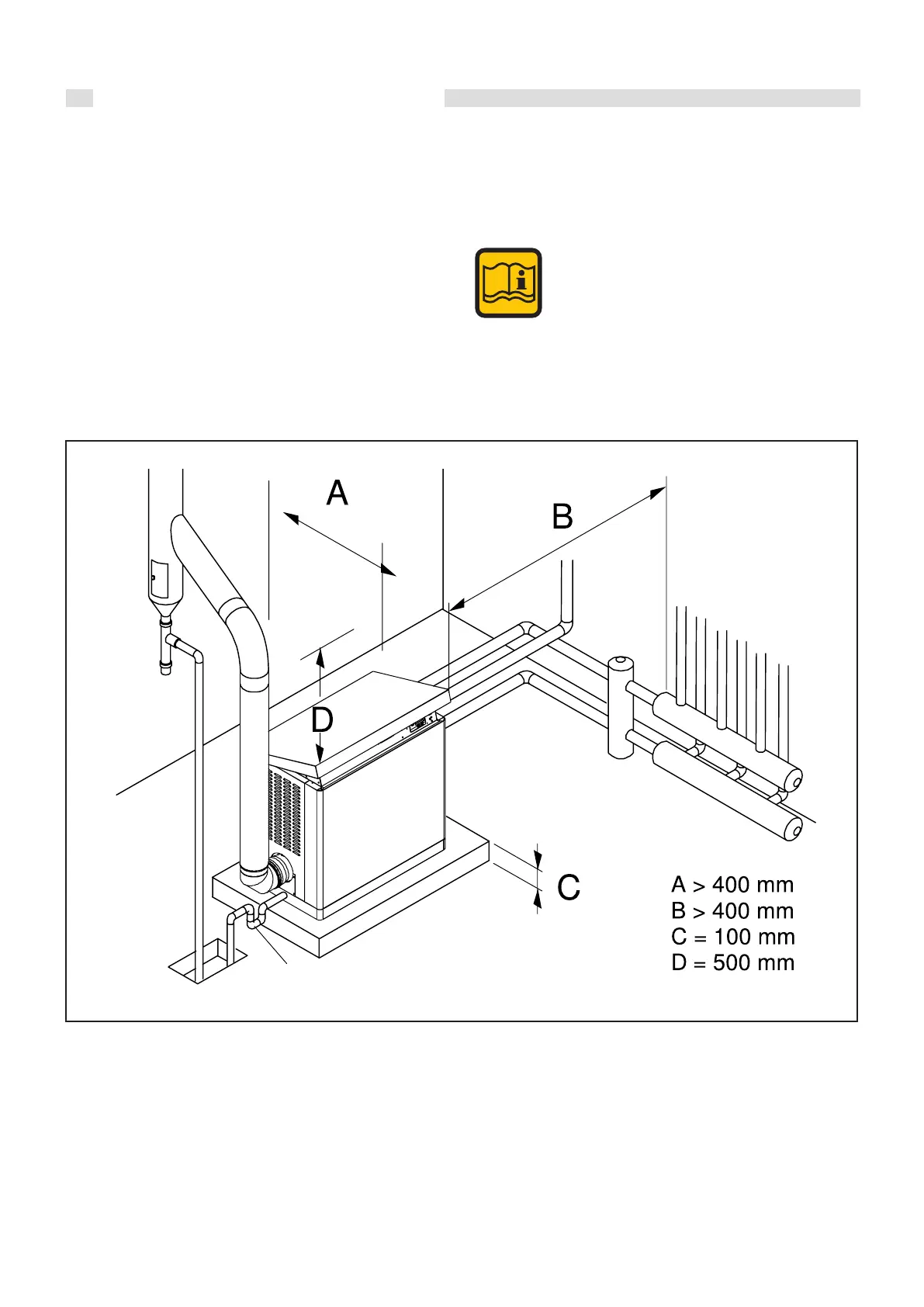 A

B

D

C

A > 400 mm
B > 400 mm
C = 100 mm
D = 500 mm