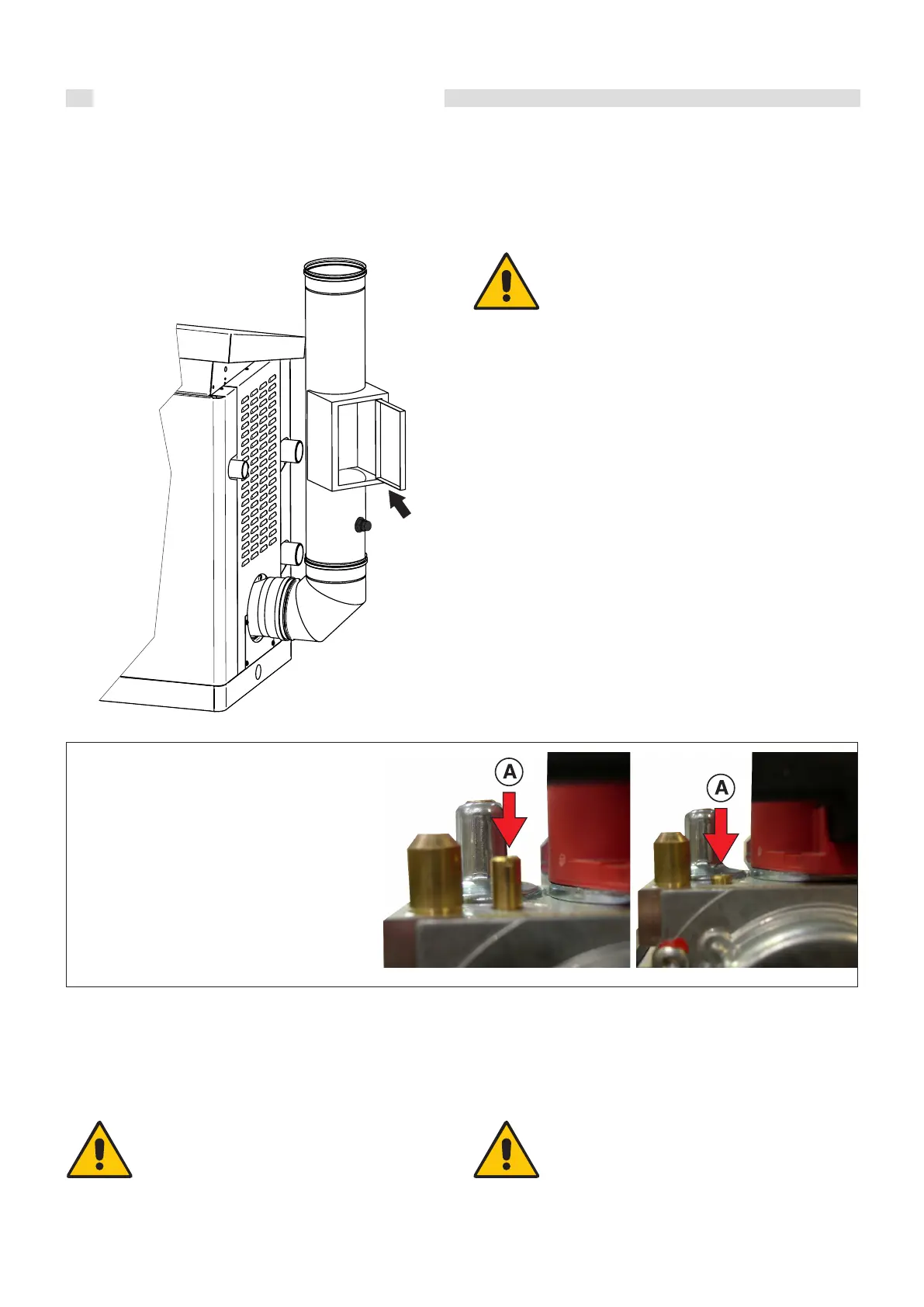 A

A