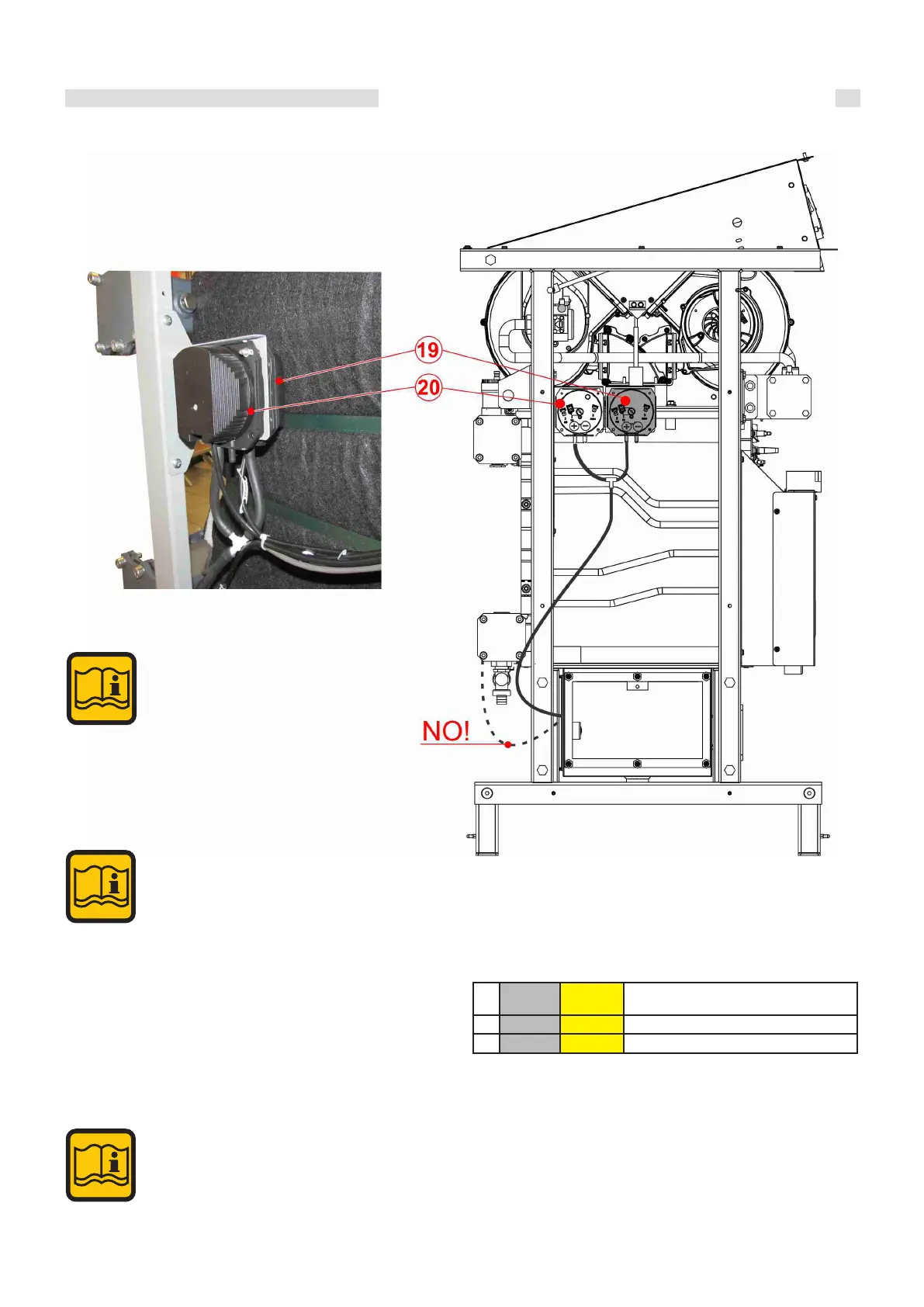 19

20

NO!