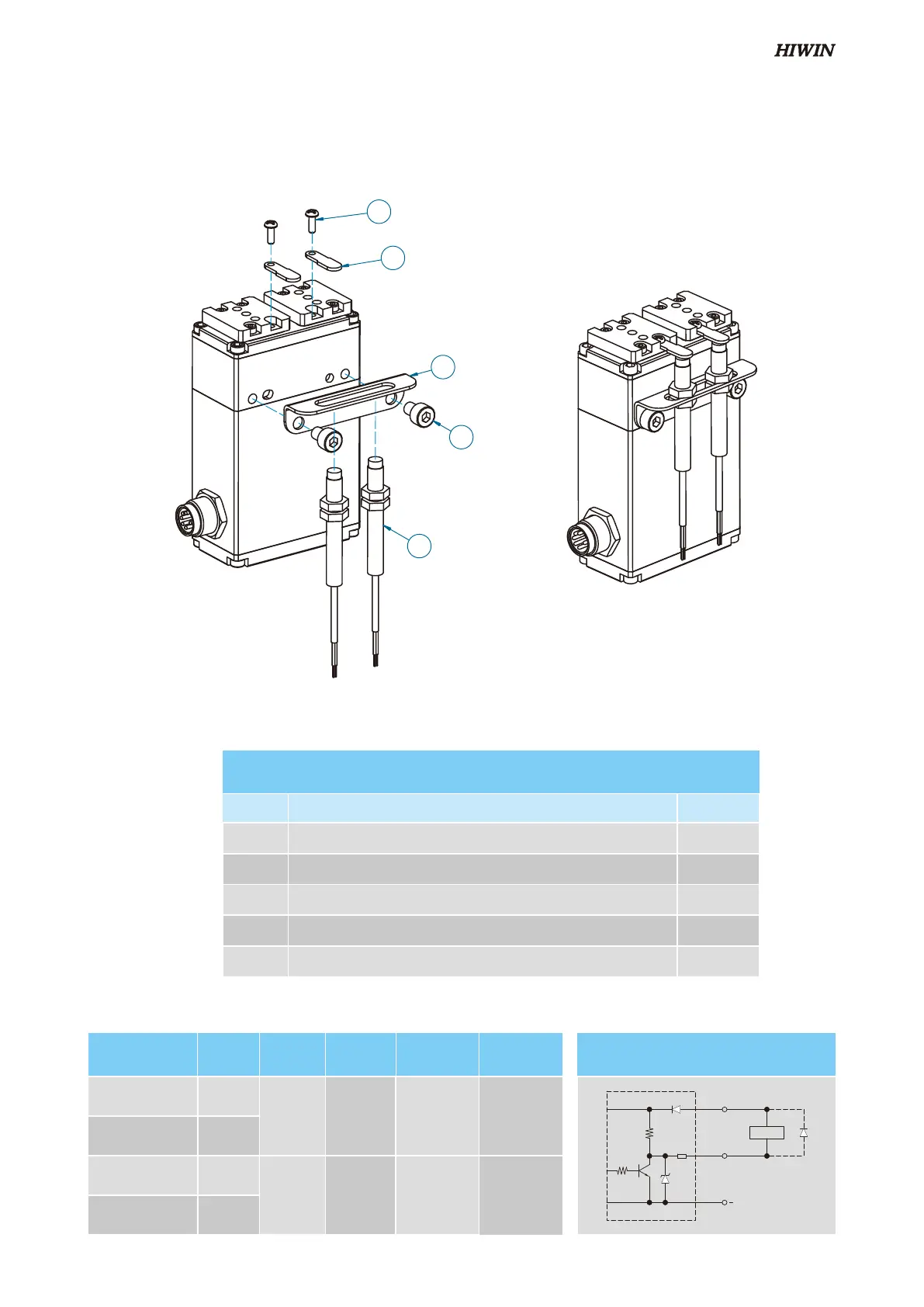 HIWIN