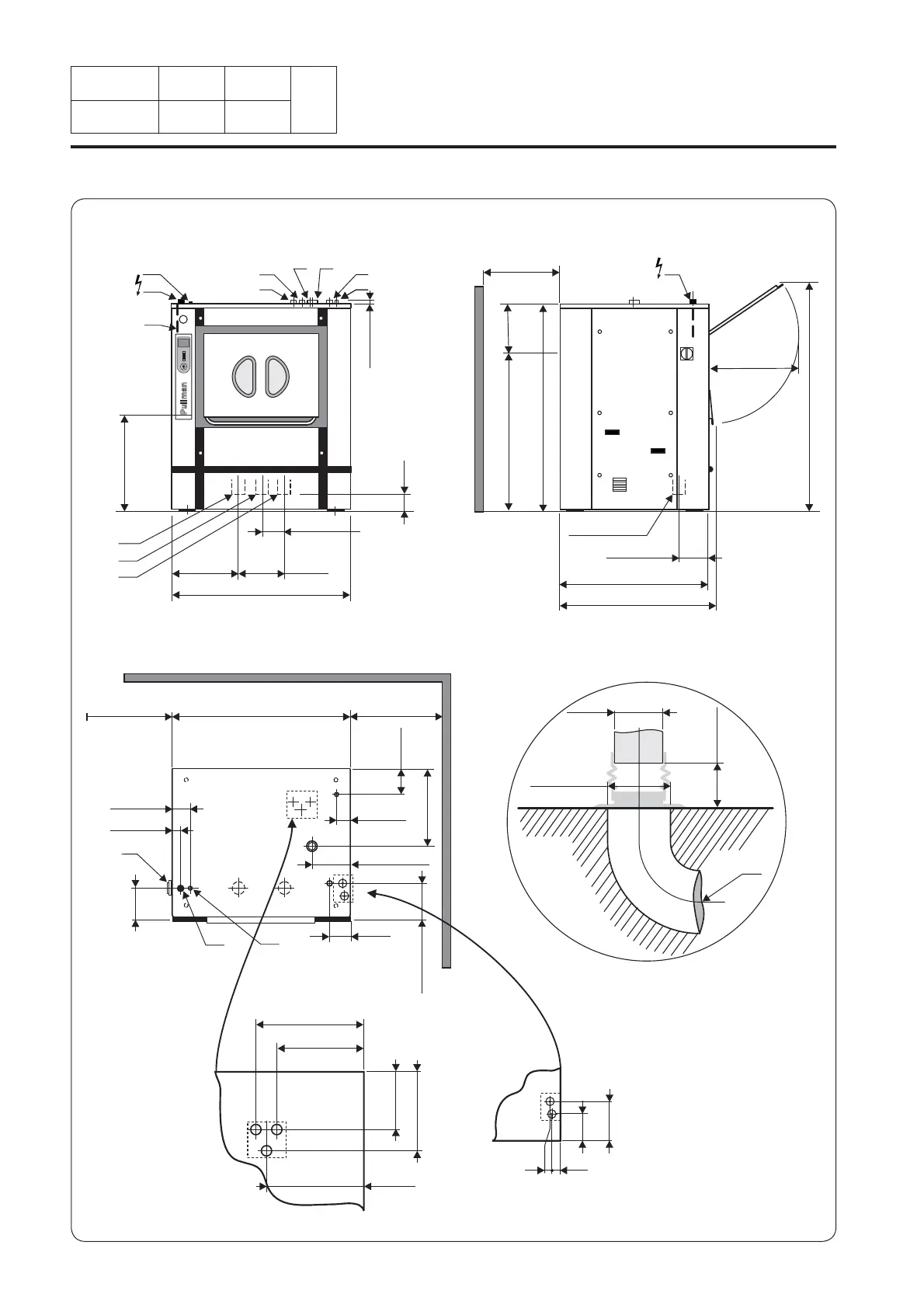 Pullman