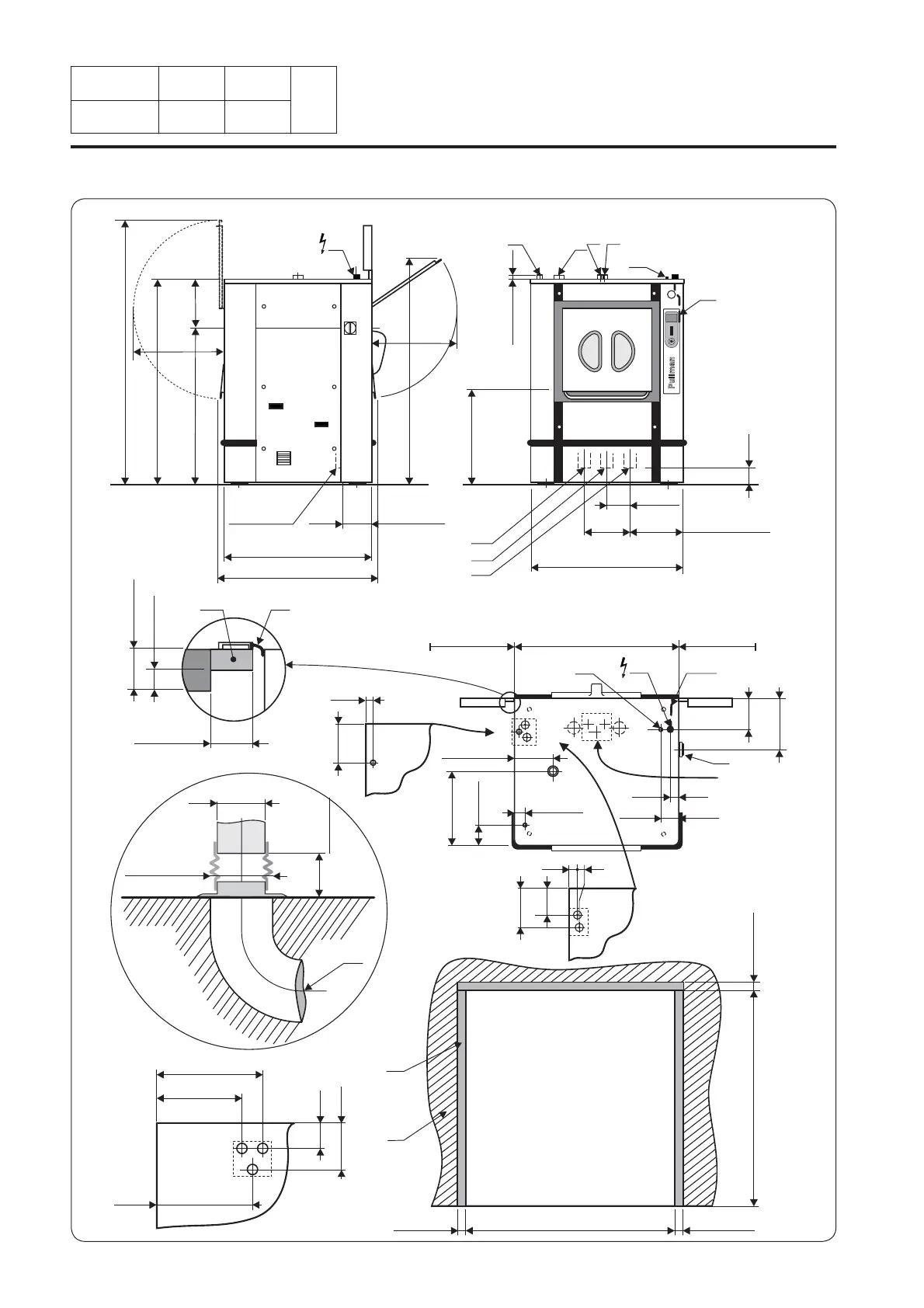 Pullman