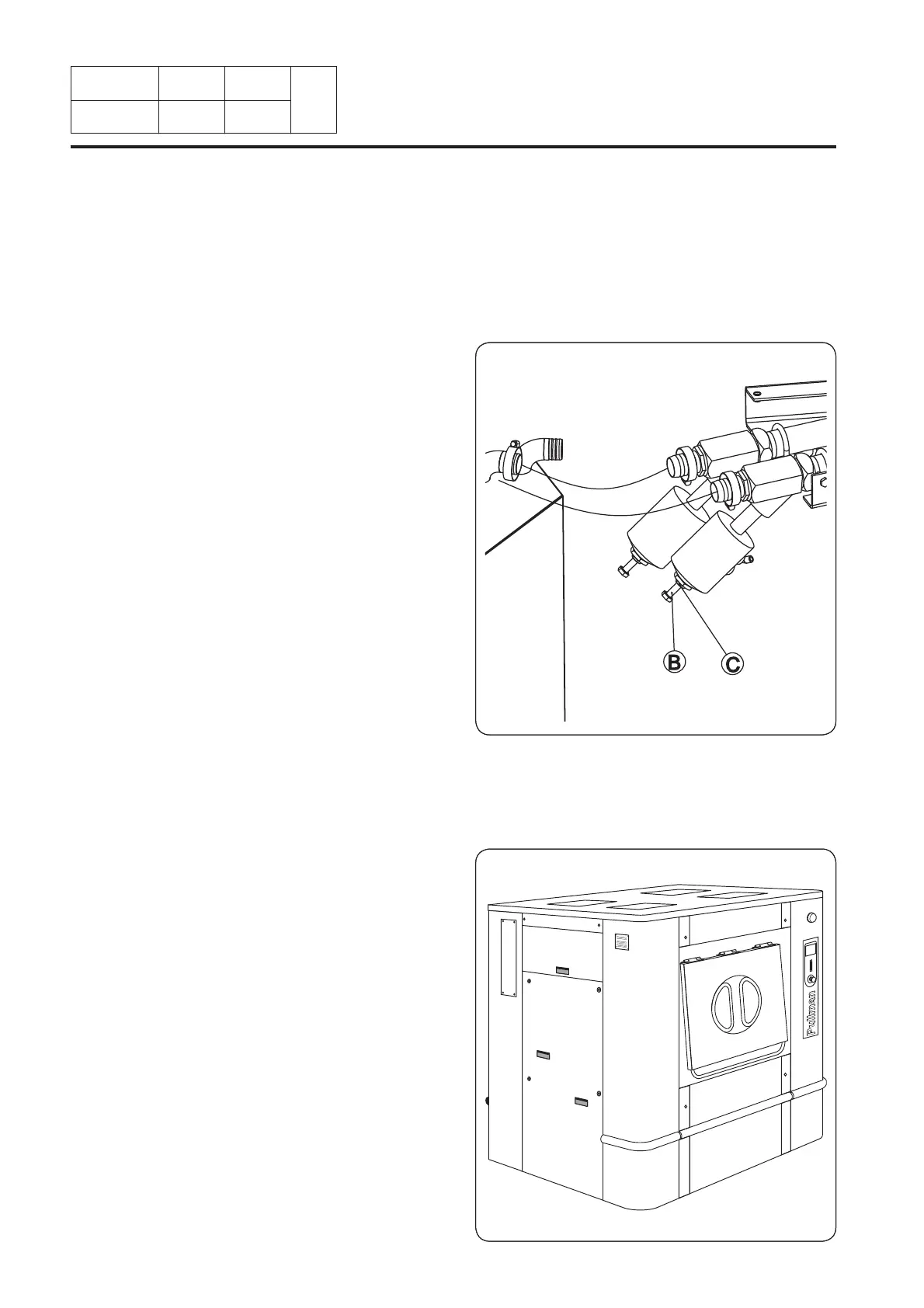 B C

Pullman